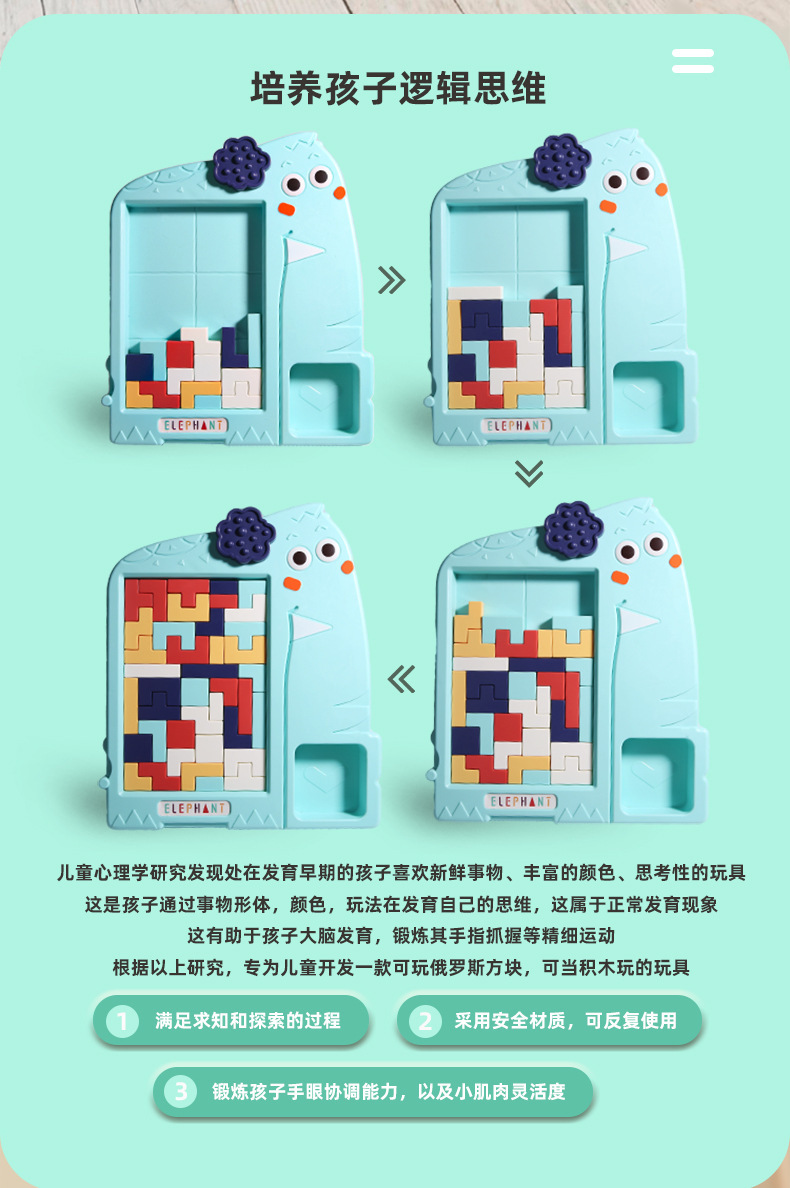 培养孩子逻辑思维

ELEPHANT

ELEPHANT

ELEPHANT

ELEPHANT

儿童心理学研究发现处在发育早期的孩子喜欢新鲜事物、丰富的颜色、思考性的玩具
这是孩子通过事物形体，颜色，玩法在发育自己的思维，这属于正常发育现象
这有助于孩子大脑发育，锻炼其手指抓握等精细运动
根据以上研究，专为儿童开发一款可玩俄罗斯方块，可当积木玩的玩具

1 满足求知和探索的过程

2 采用安全材质，可反复使用

3 锻炼孩子手眼协调能力，以及小肌肉灵活度