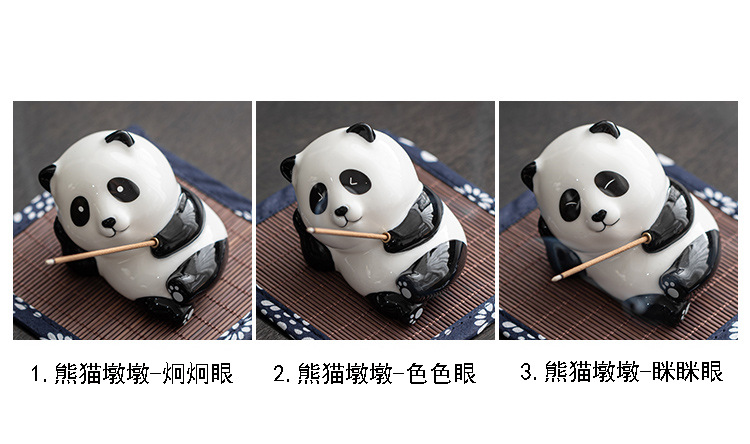 1. 熊猫墩墩-炯炯眼

2. 熊猫墩墩-色色眼

3. 熊猫墩墩-眯眯眼