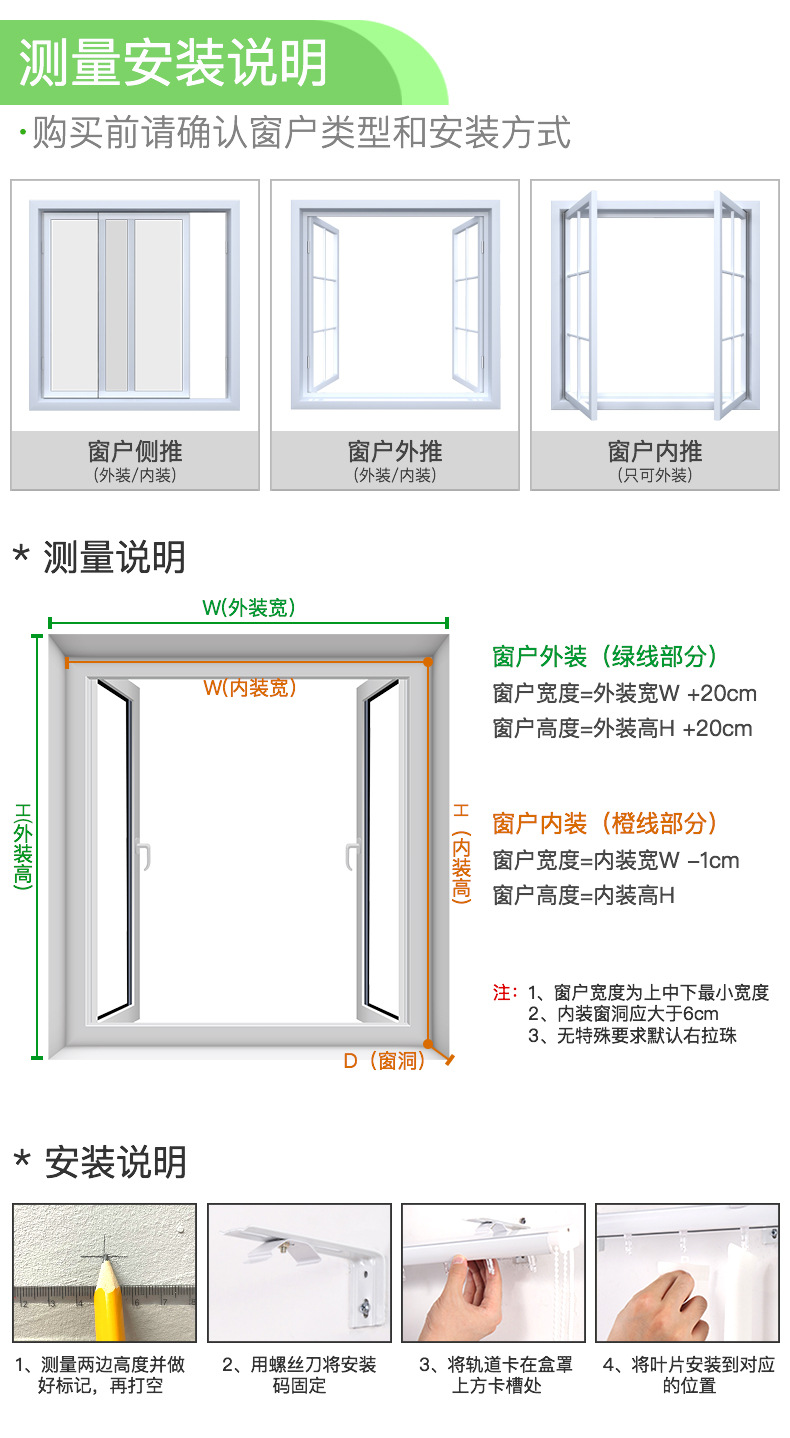 测量安装说明

·购买前请确认窗户类型和安装方式

窗户侧推
(外装/内装)

窗户外推
(外装/内装)

窗户内推
(只可外装)

* 测量说明

W(外装宽)

W(内装宽)

H(外装高)

H(内装高)

D（窗洞）

窗户外装（绿线部分）
窗户宽度=外装宽W +20cm
窗户高度=外装高H +20cm

窗户内装（橙线部分）
窗户宽度=内装宽W -1cm
窗户高度=内装高H

注：1、窗户宽度为上中下最小宽度
2、内装窗洞应大于6cm
3、无特殊要求默认右拉珠

* 安装说明

12 13 14 15 16 17 18

1、测量两边高度并做好标记，再打空

2、用螺丝刀将安装码固定

3、将轨道卡在盒罩上方卡槽处

4、将叶片安装到对应的位置