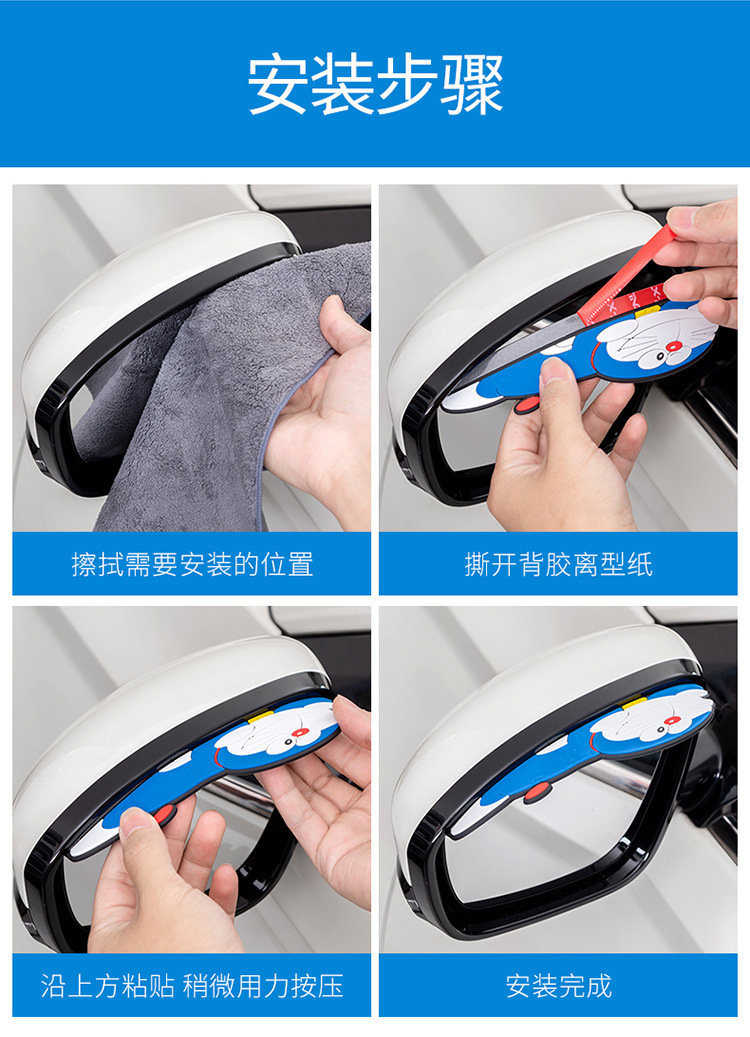 安装步骤

擦拭需要安装的位置

撕开背胶离型纸

沿上方粘贴 稍微用力按压

安装完成