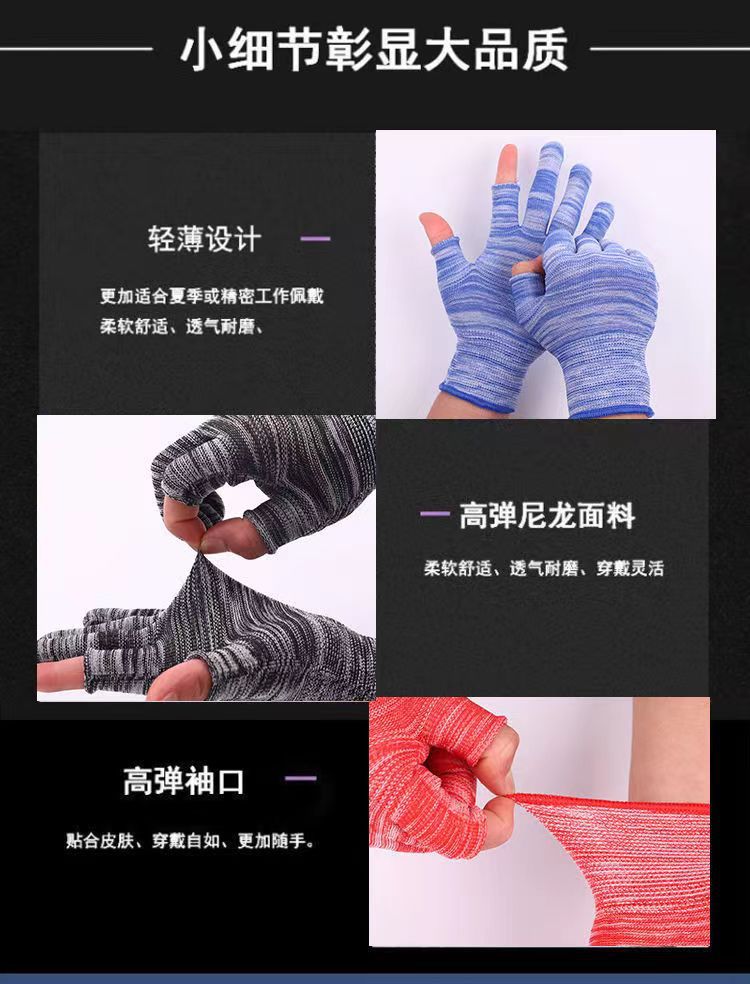 小细节彰显大品质

轻薄设计

更加适合夏季或精密工作佩戴
柔软舒适、透气耐磨、

高弹尼龙面料

柔软舒适、透气耐磨、穿戴灵活

高弹袖口

贴合皮肤、穿戴自如、更加随手。