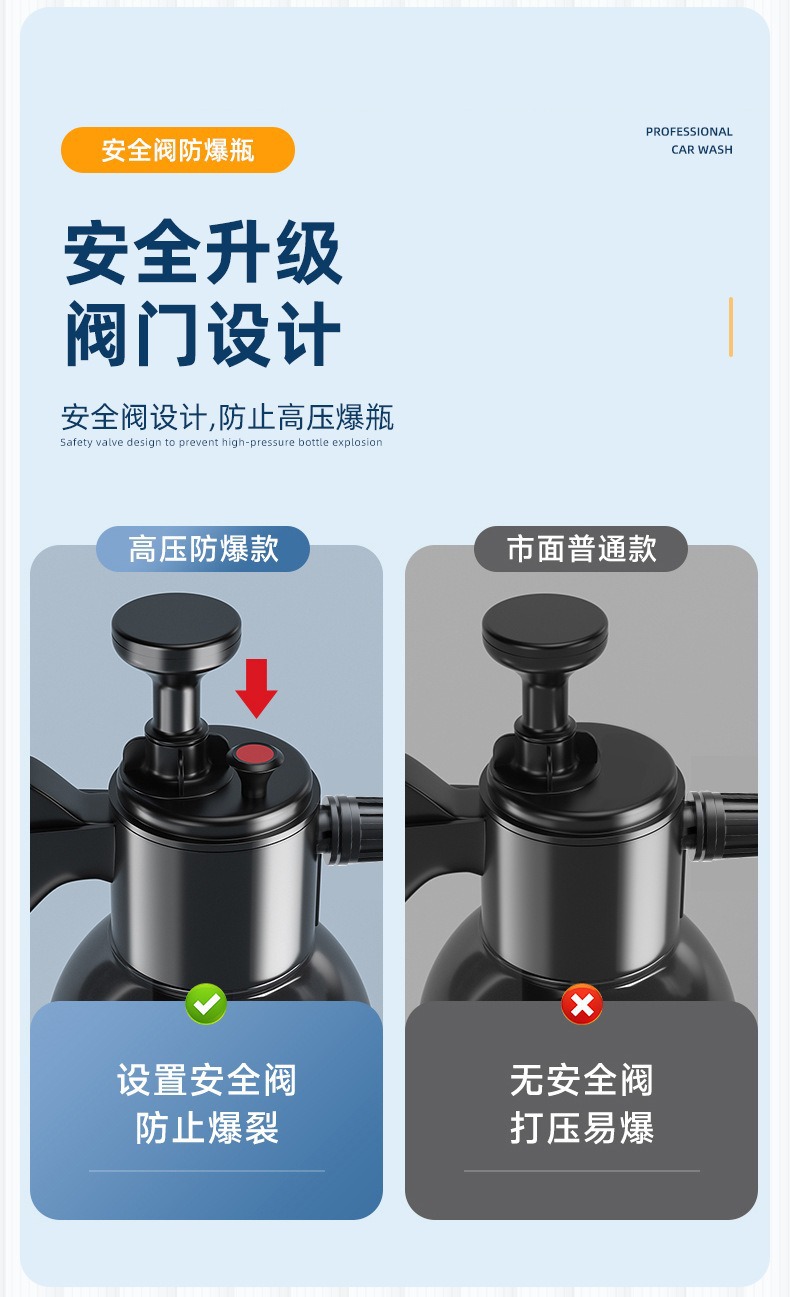 安全阀防爆瓶

PROFESSIONAL
CAR WASH

安全升级
阀门设计

安全阀设计,防止高压爆瓶
Safety valve design to prevent high-pressure bottle explosion

高压防爆款

设置安全阀
防止爆裂

市面普通款

无安全阀
打压易爆