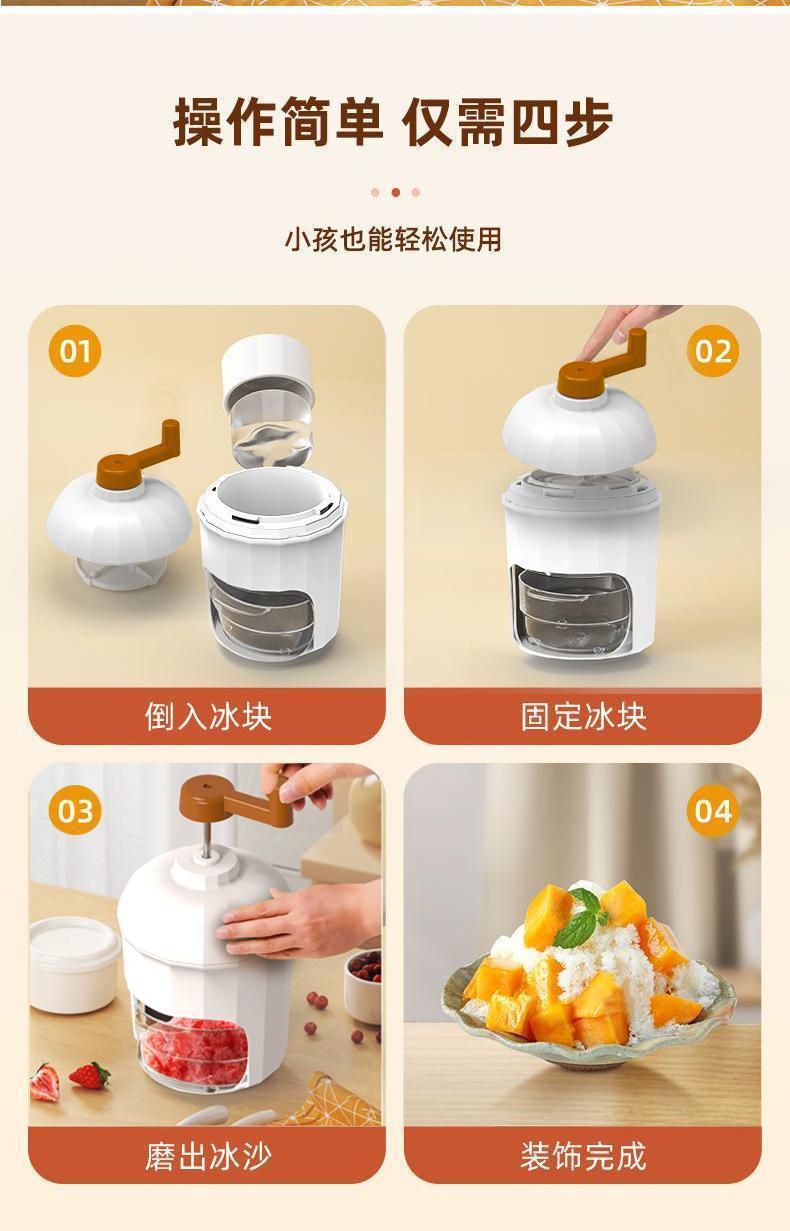 操作简单 仅需四步

小孩也能轻松使用

01

倒入冰块

02

固定冰块

03

磨出冰沙

04

装饰完成