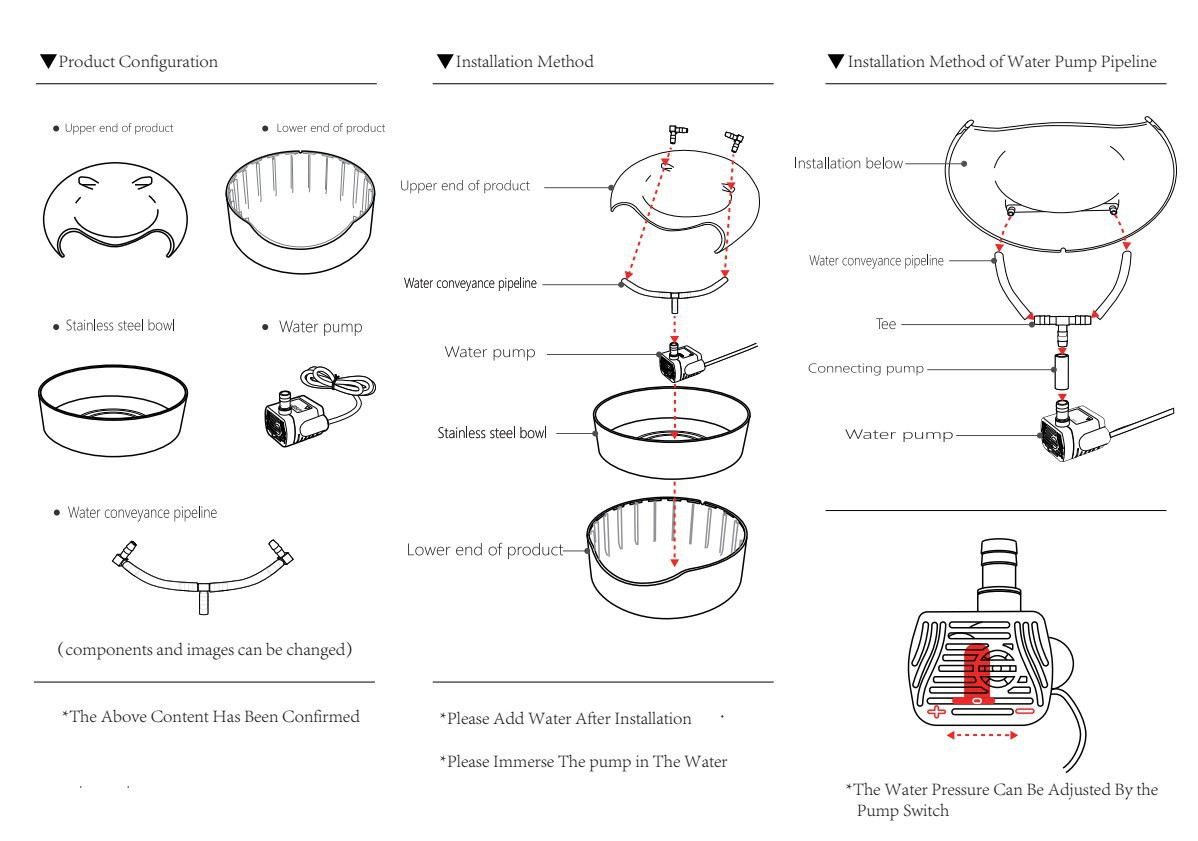 ▼Product Configuration

• Upper end of product

• Lower end of product

• Stainless steel bowl

• Water pump

• Water conveyance pipeline

(components and images can be changed)

*The Above Content Has Been Confirmed

▼Installation Method

Upper end of product

Water conveyance pipeline

Water pump

Stainless steel bowl

Lower end of product

*Please Add Water After Installation

*Please Immerse The pump in The Water

▼Installation Method of Water Pump Pipeline

Installation below

Water conveyance pipeline

Tee

Connecting pump

Water pump

*The Water Pressure Can Be Adjusted By the Pump Switch