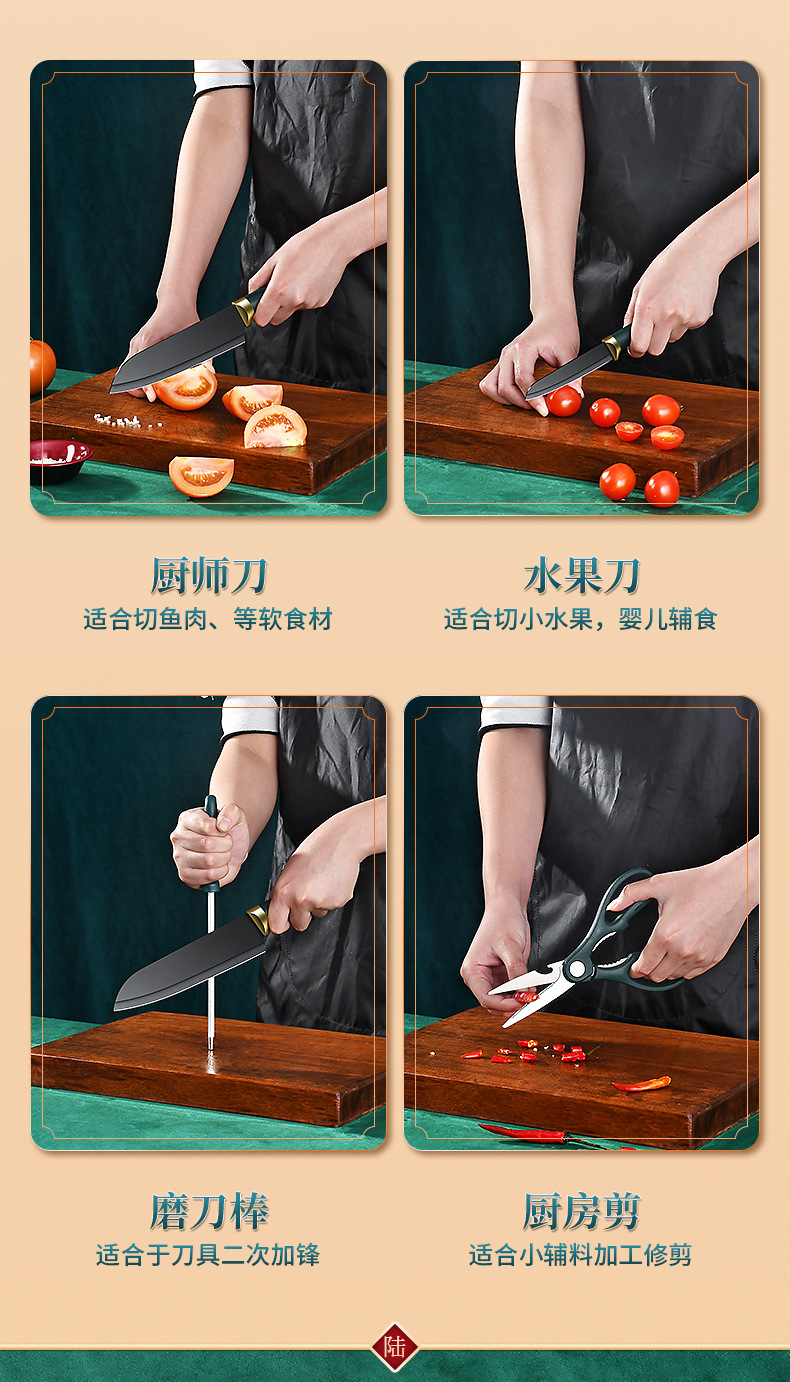 厨师刀
适合切鱼肉、等软食材

水果刀
适合切小水果，婴儿辅食

磨刀棒
适合于刀具二次加锋

厨房剪
适合小辅料加工修剪

陆