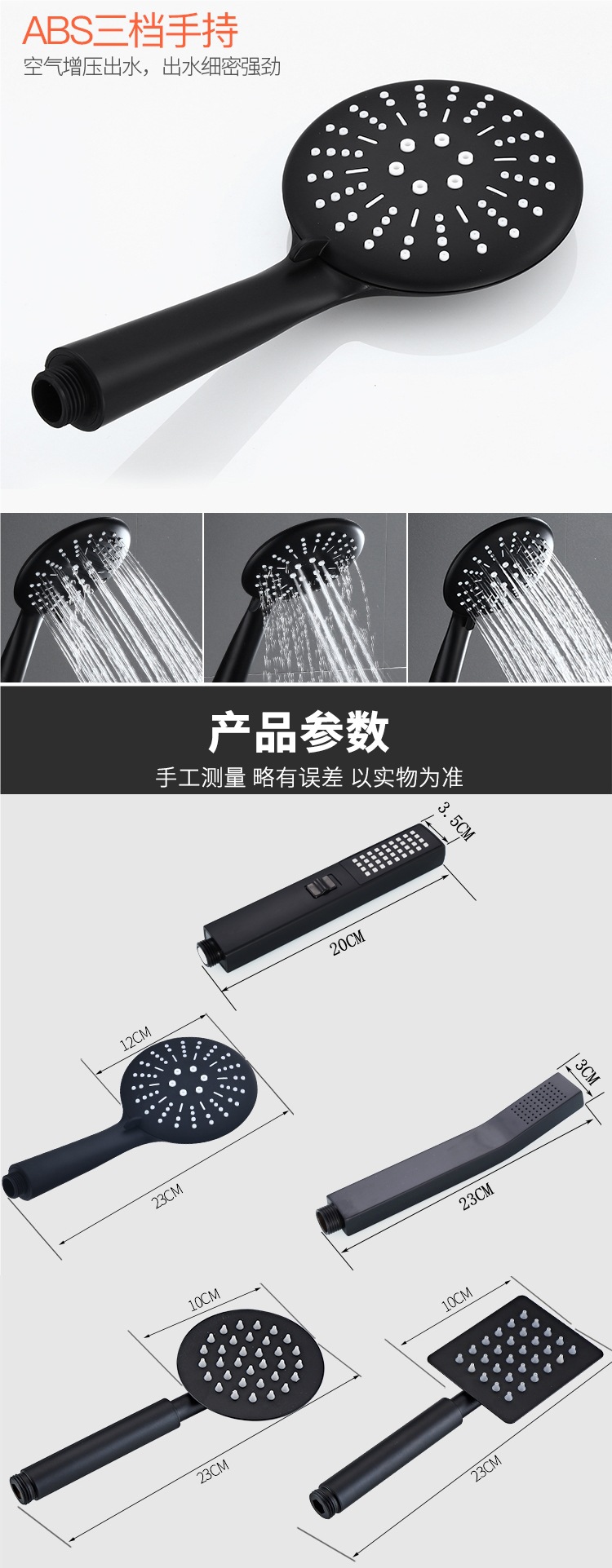 ABS三档手持
空气增压出水，出水细密强劲

产品参数
手工测量 略有误差 以实物为准

3.5CM
20CM

12CM
23CM

3CM
23CM

10CM
23CM

10CM
23CM