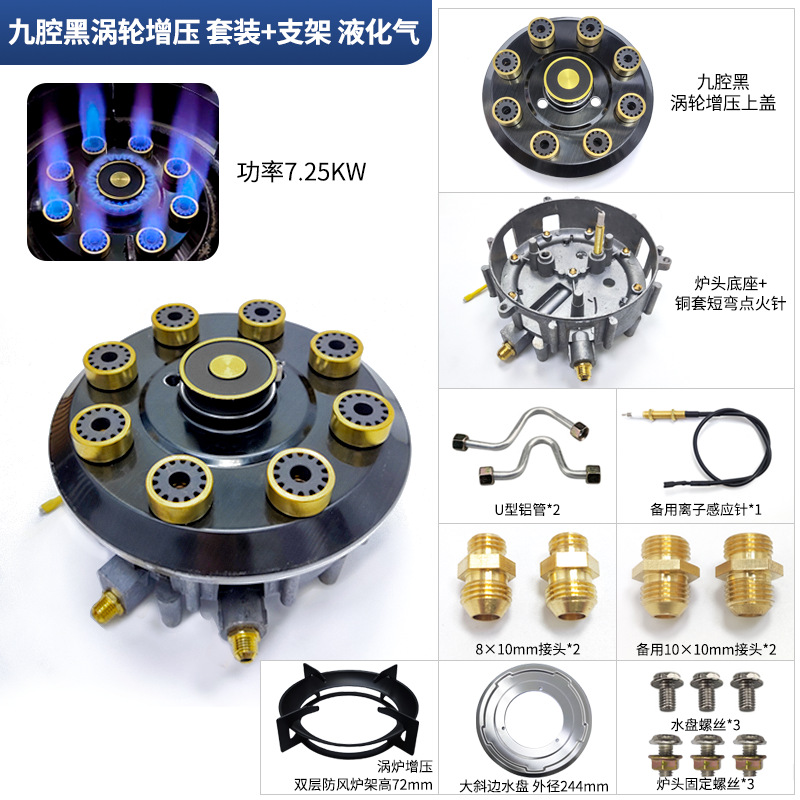 九腔黑涡轮增压 套装+支架 液化气

功率7.25KW

九腔黑
涡轮增压上盖

炉头底座+
铜套短弯点火针

U型铝管*2

备用离子感应针*1

8×10mm接头*2

备用10×10mm接头*2

涡炉增压
双层防风炉架高72mm

大斜边水盘 外径244mm

水盘螺丝*3

炉头固定螺丝*3