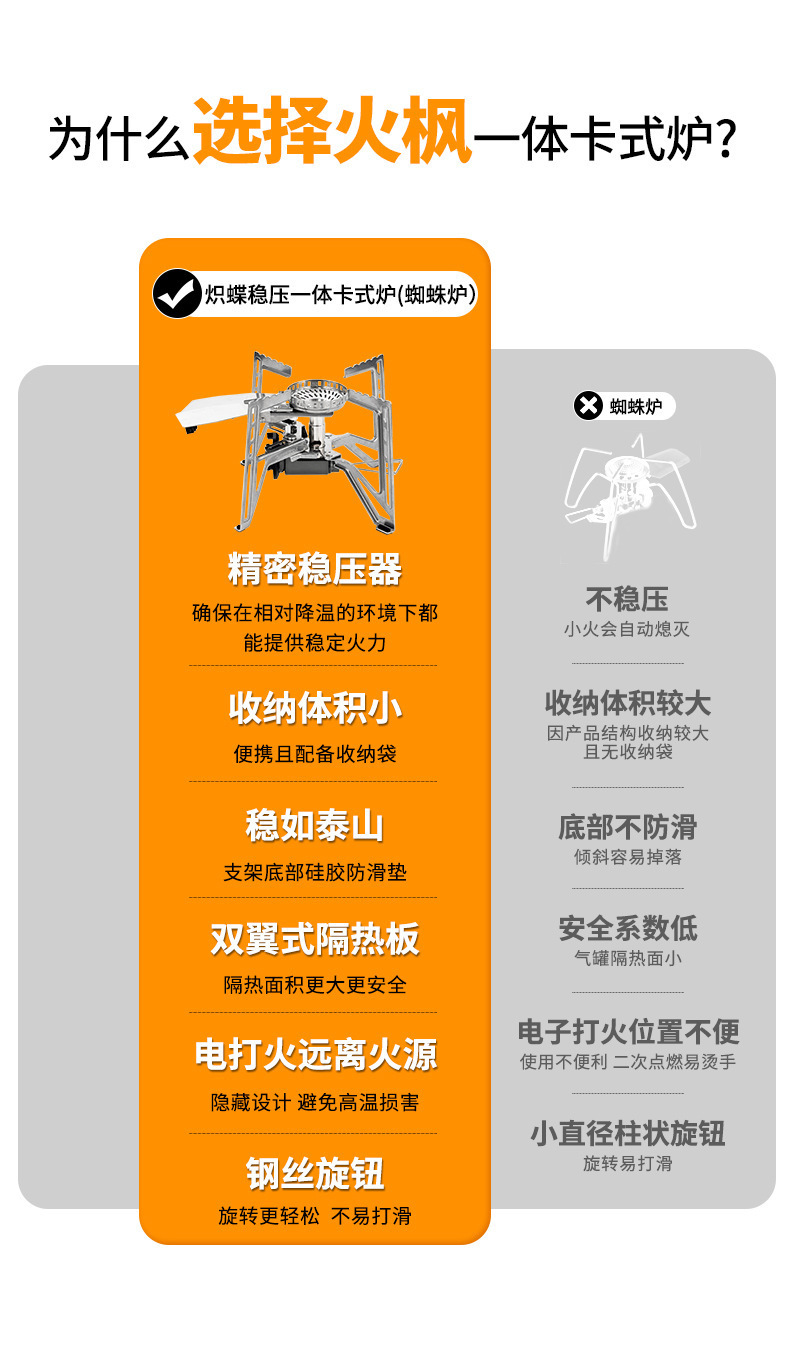 为什么选择火枫一体卡式炉?

炽蝶稳压一体卡式炉(蜘蛛炉)

精密稳压器
确保在相对降温的环境下都能提供稳定火力

收纳体积小
便携且配备收纳袋

稳如泰山
支架底部硅胶防滑垫

双翼式隔热板
隔热面积更大更安全

电打火远离火源
隐藏设计 避免高温损害

钢丝旋钮
旋转更轻松 不易打滑

蜘蛛炉

不稳压
小火会自动熄灭

收纳体积较大
因产品结构收纳较大且无收纳袋

底部不防滑
倾斜容易掉落

安全系数低
气罐隔热面小

电子打火位置不便
使用不便利 二次点燃易烫手

小直径柱状旋钮
旋转易打滑