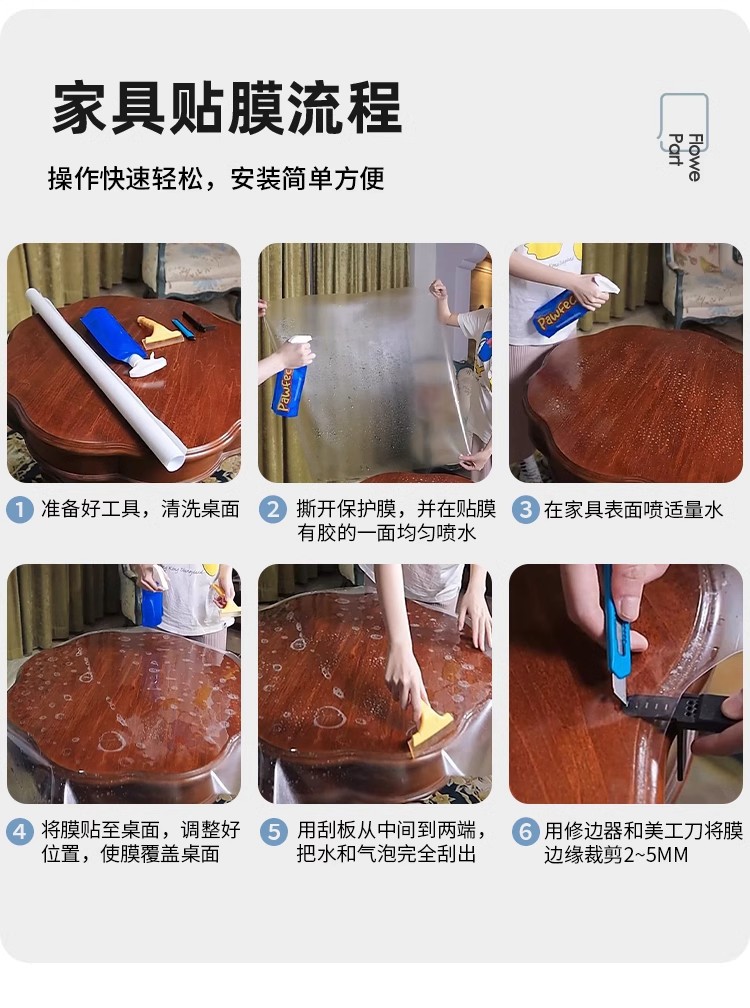 家具贴膜流程

操作快速轻松，安装简单方便

Flowe Part

Pawfect

Pawfect

1 准备好工具，清洗桌面

2 撕开保护膜，并在贴膜有胶的一面均匀喷水

3 在家具表面喷适量水

4 将膜贴至桌面，调整好位置，使膜覆盖桌面

5 用刮板从中间到两端，把水和气泡完全刮出

6 用修边器和美工刀将膜边缘裁剪2~5MM