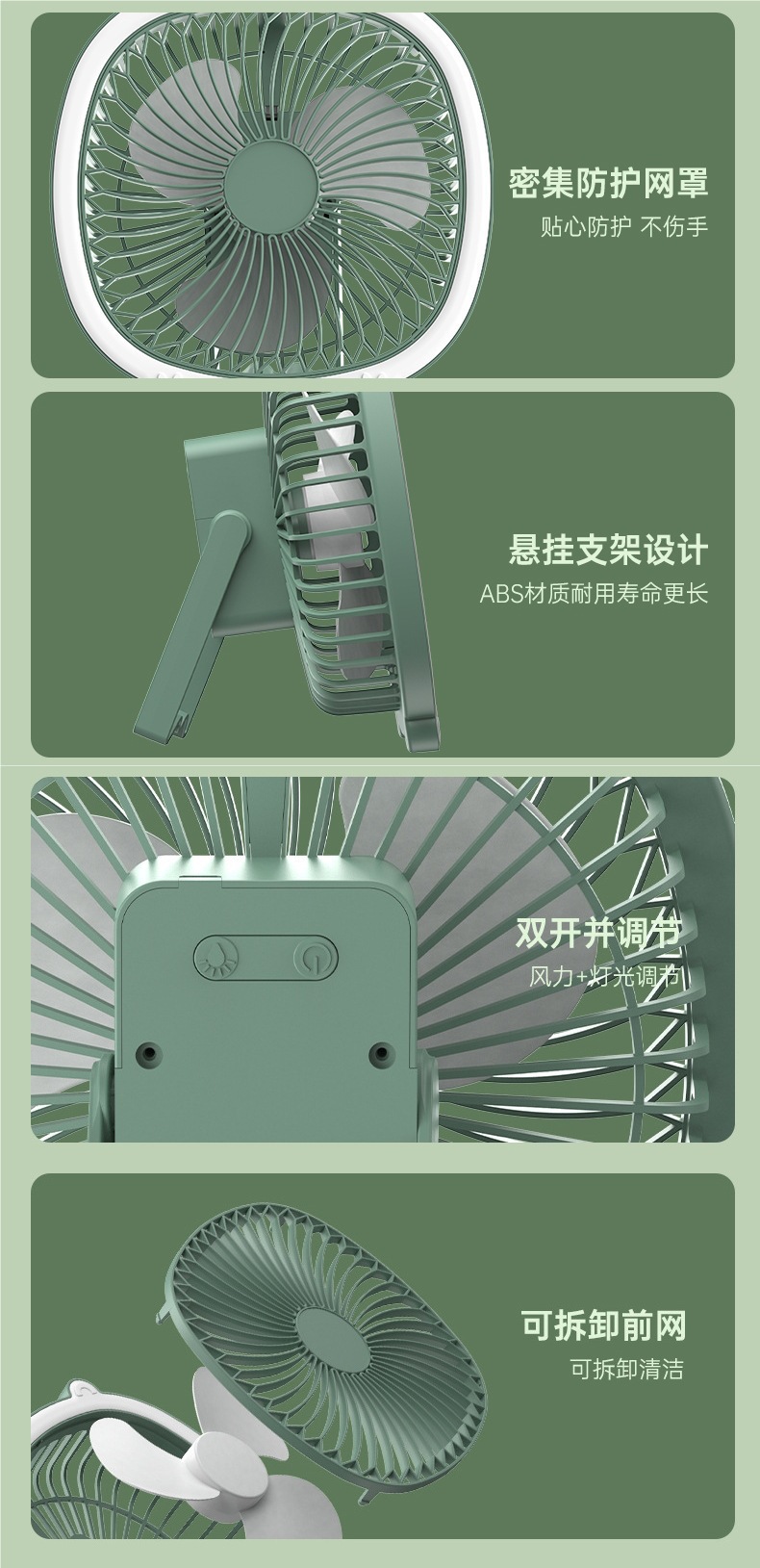 密集防护网罩
贴心防护 不伤手

悬挂支架设计
ABS材质耐用寿命更长

双开并调节
风力+灯光调节

可拆卸前网
可拆卸清洁