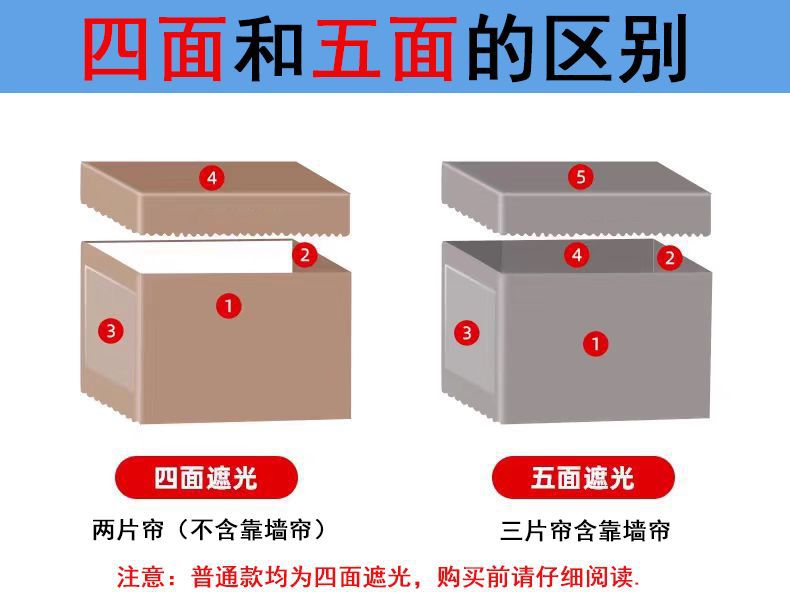 四面和五面的区别

4

2

1

3

5

4

2

3

1

四面遮光

两片帘（不含靠墙帘）

五面遮光

三片帘含靠墙帘

注意：普通款均为四面遮光，购买前请仔细阅读.