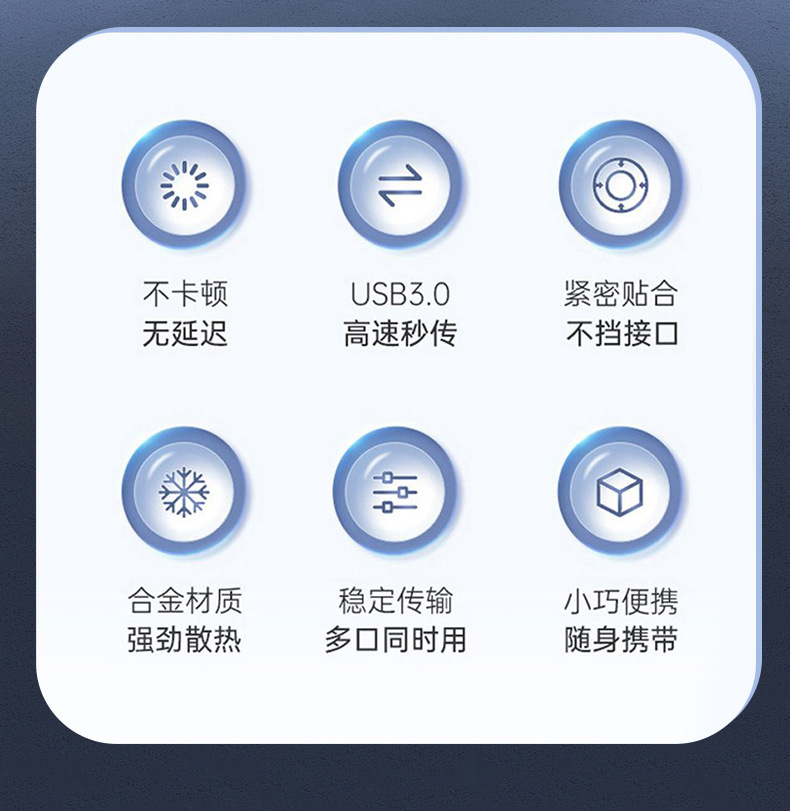 不卡顿
无延迟

USB3.0
高速秒传

紧密贴合
不挡接口

合金材质
强劲散热

稳定传输
多口同时用

小巧便携
随身携带