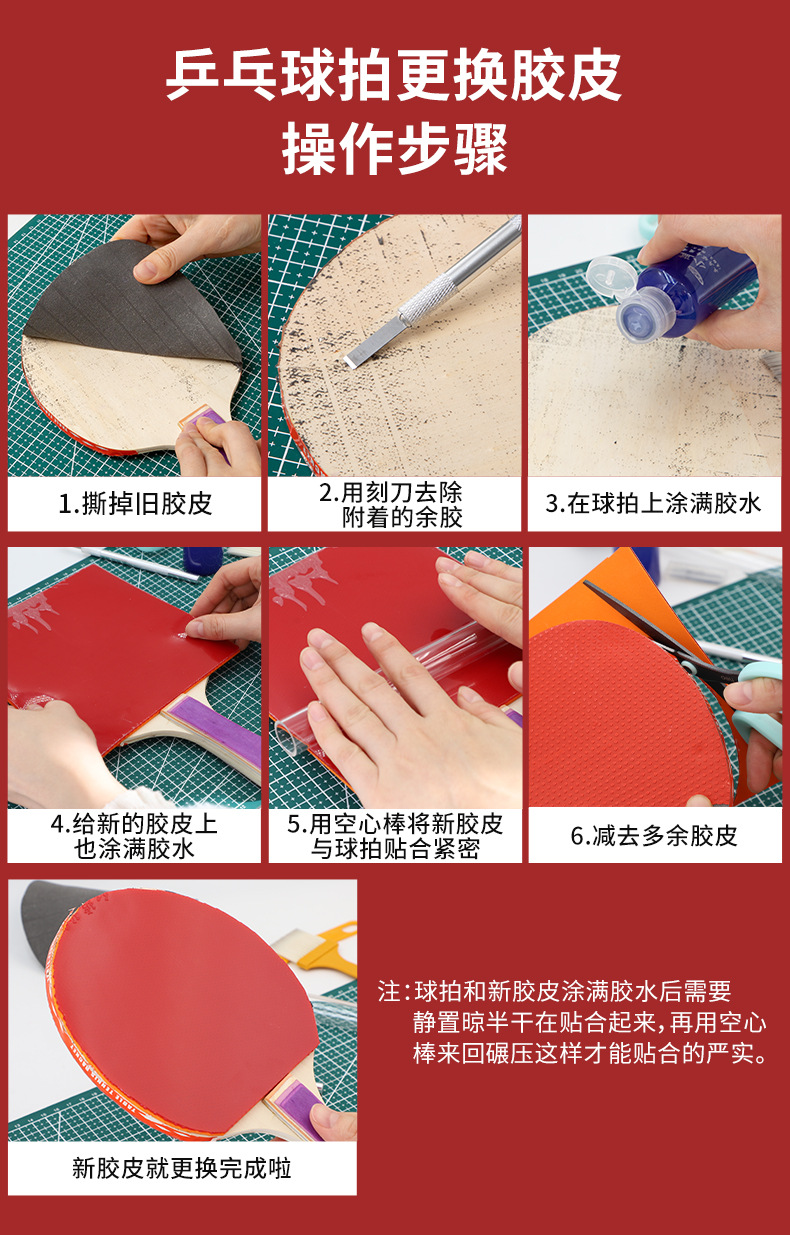 乒乓球拍更换胶皮
操作步骤

1.撕掉旧胶皮

2.用刻刀去除附着的余胶

3.在球拍上涂满胶水

4.给新的胶皮上也涂满胶水

5.用空心棒将新胶皮与球拍贴合紧密

6.减去多余胶皮

新胶皮就更换完成啦

注：球拍和新胶皮涂满胶水后需要静置晾半干在贴合起来，再用空心棒来回碾压这样才能贴合的严实。