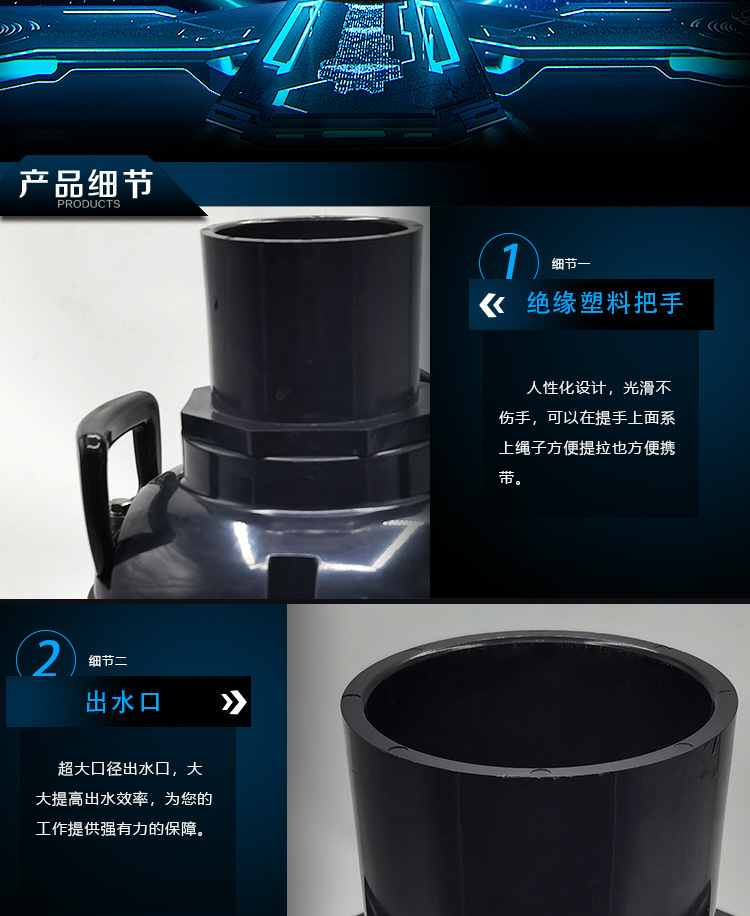 产品细节
PRODUCTS

1 细节一
绝缘塑料把手

人性化设计，光滑不伤手，可以在提手上面系上绳子方便提拉也方便携带。

2 细节二
出水口

超大口径出水口，大大提高出水效率，为您的工作提供强有力的保障。