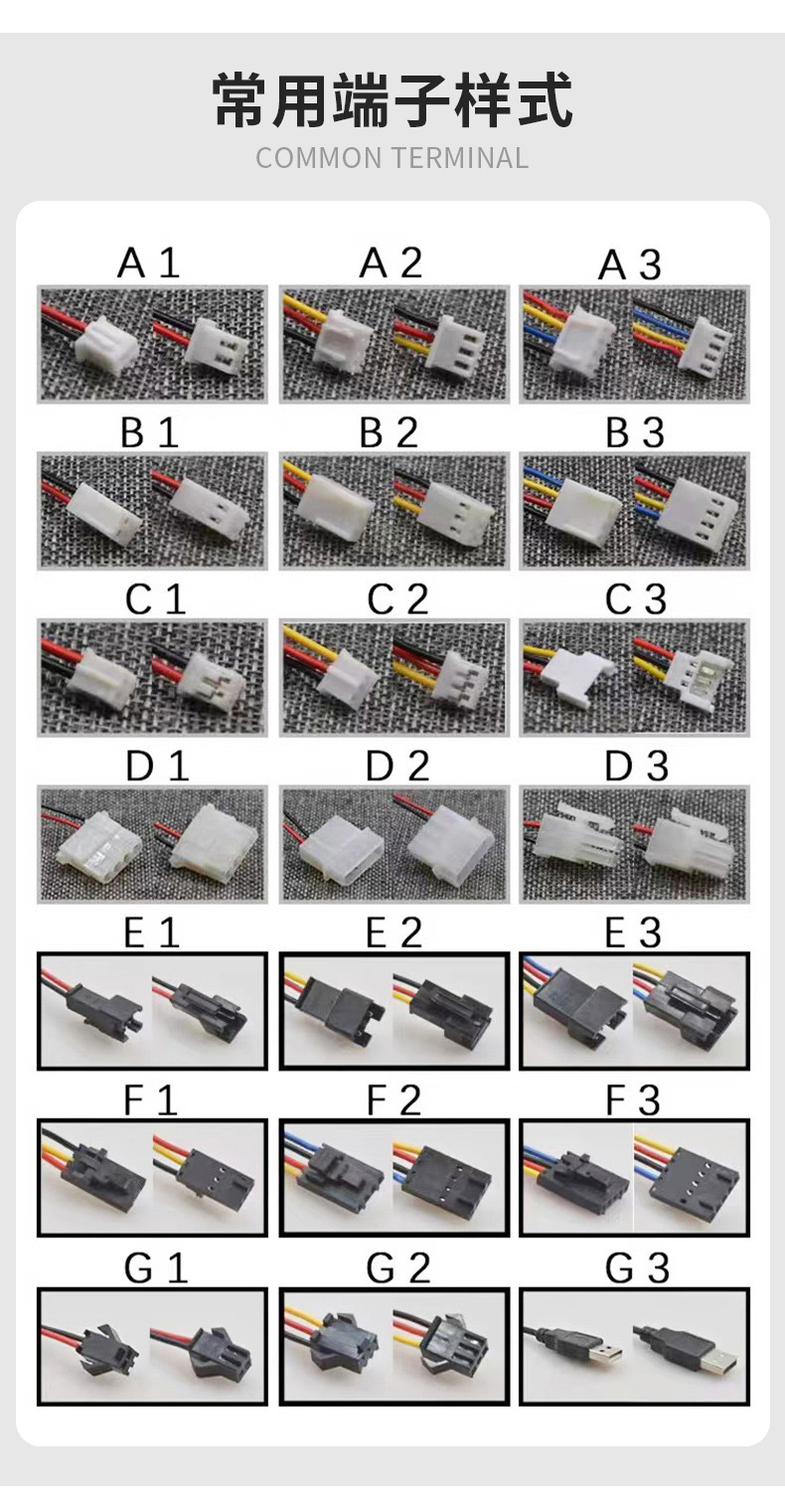 常用端子样式
COMMON TERMINAL

A 1
A 2
A 3

B 1
B 2
B 3

C 1
C 2
C 3

D 1
D 2
D 3

E 1
E 2
E 3

F 1
F 2
F 3

G 1
G 2
G 3