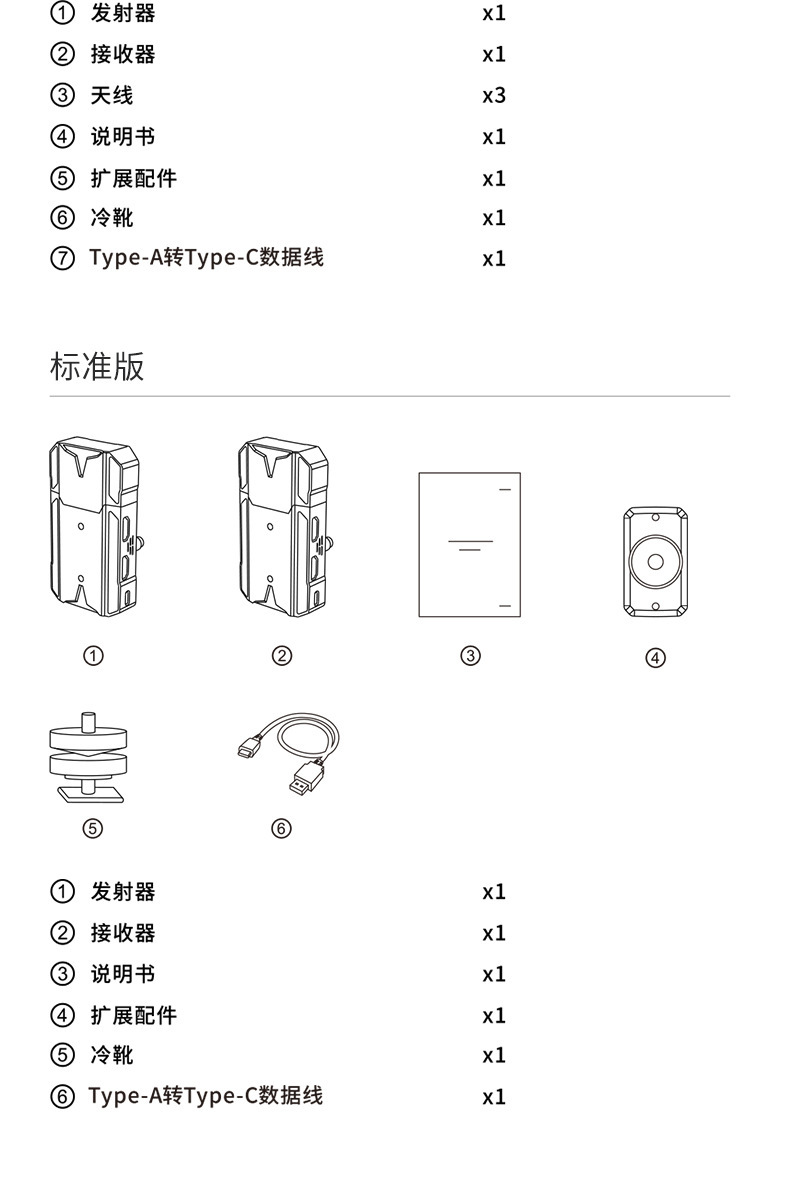 ① 发射器 x1
② 接收器 x1
③ 天线 x3
④ 说明书 x1
⑤ 扩展配件 x1
⑥ 冷靴 x1
⑦ Type-A转Type-C数据线 x1

标准版

①
②
③
④
⑤
⑥

① 发射器 x1
② 接收器 x1
③ 说明书 x1
④ 扩展配件 x1
⑤ 冷靴 x1
⑥ Type-A转Type-C数据线 x1