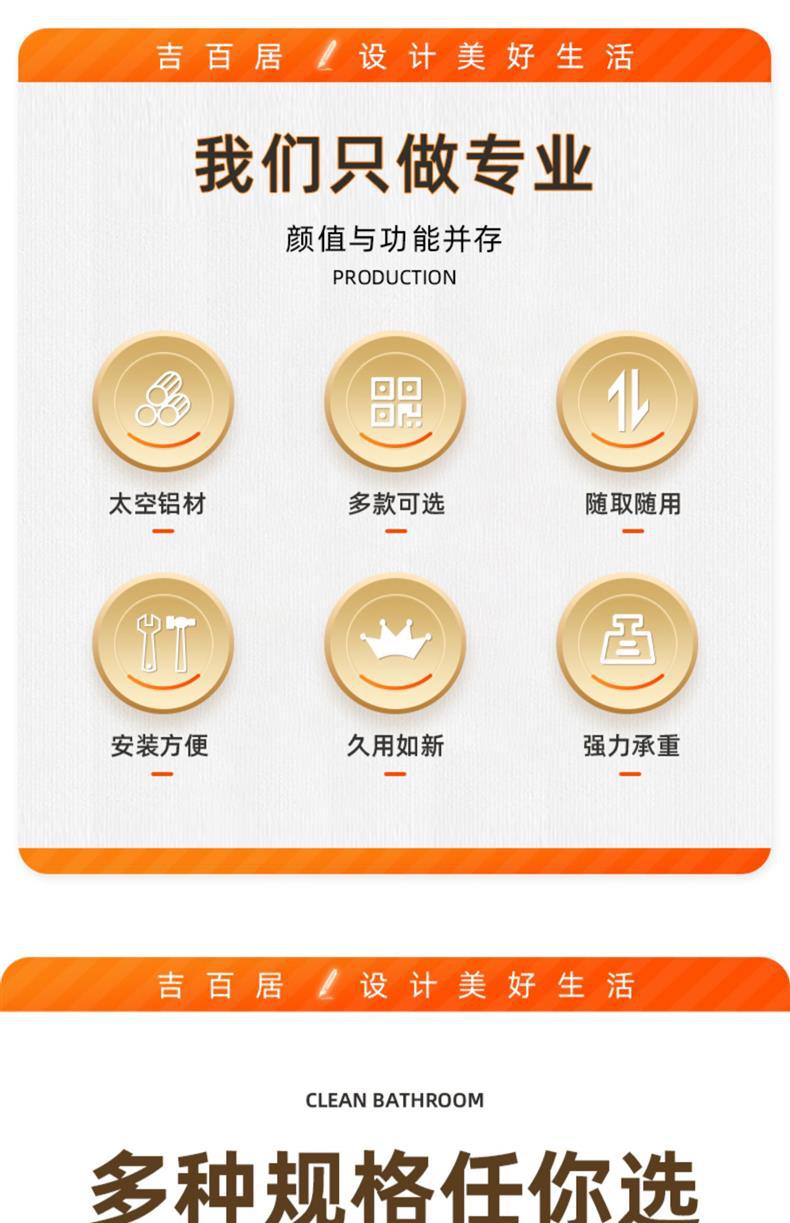 吉百居 设计美好生活

我们只做专业

颜值与功能并存

PRODUCTION

太空铝材

多款可选

随取随用

安装方便

久用如新

强力承重

吉百居 设计美好生活

CLEAN BATHROOM

多种规格任你选