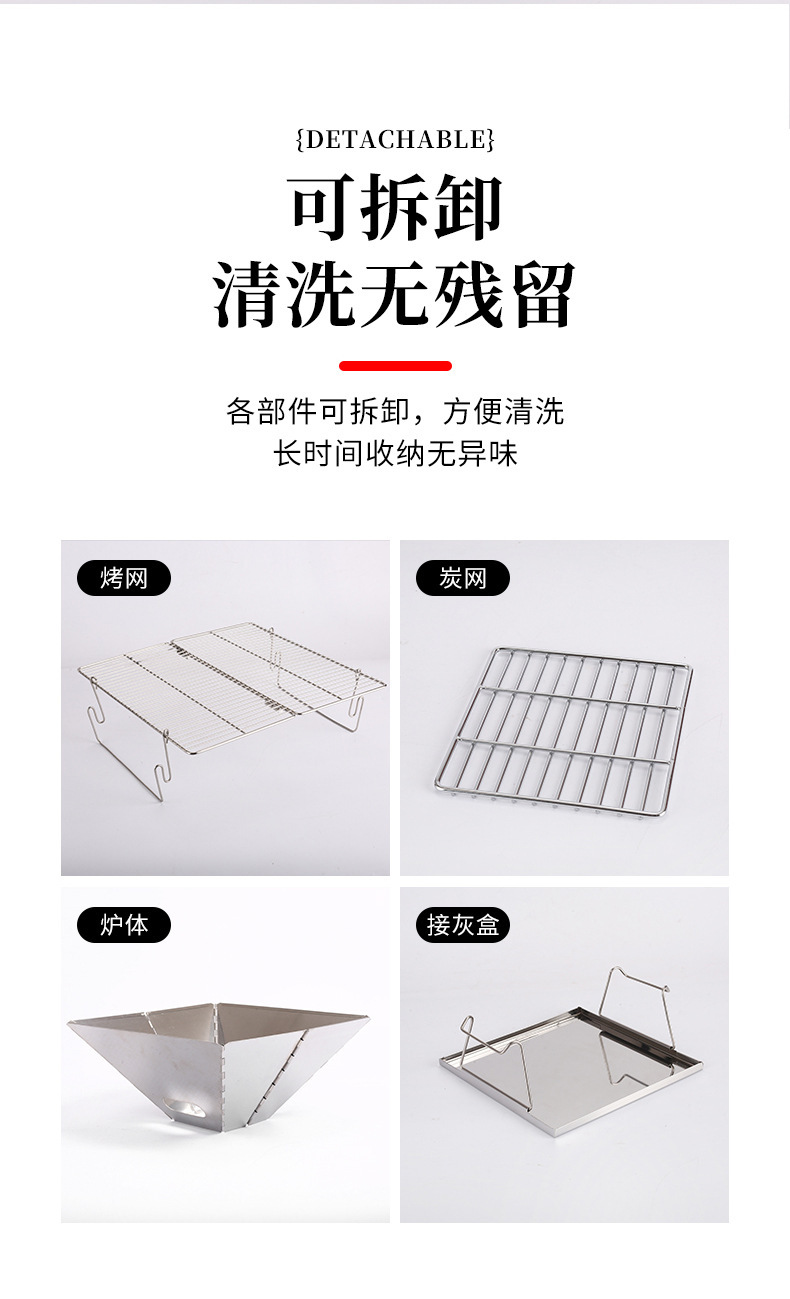 {DETACHABLE}

可拆卸
清洗无残留

各部件可拆卸，方便清洗
长时间收纳无异味

烤网

炭网

炉体

接灰盒