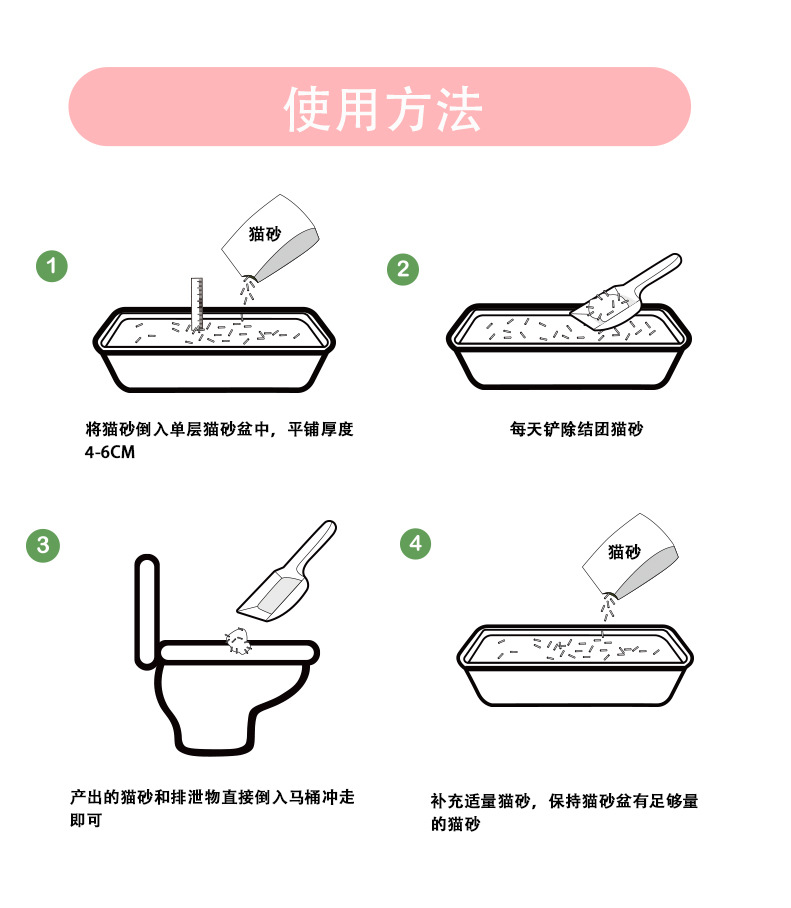 使用方法

1

猫砂

将猫砂倒入单层猫砂盆中，平铺厚度4-6CM

2

每天铲除结团猫砂

3

产出的猫砂和排泄物直接倒入马桶冲走即可

4

猫砂

补充适量猫砂，保持猫砂盆有足够量的猫砂