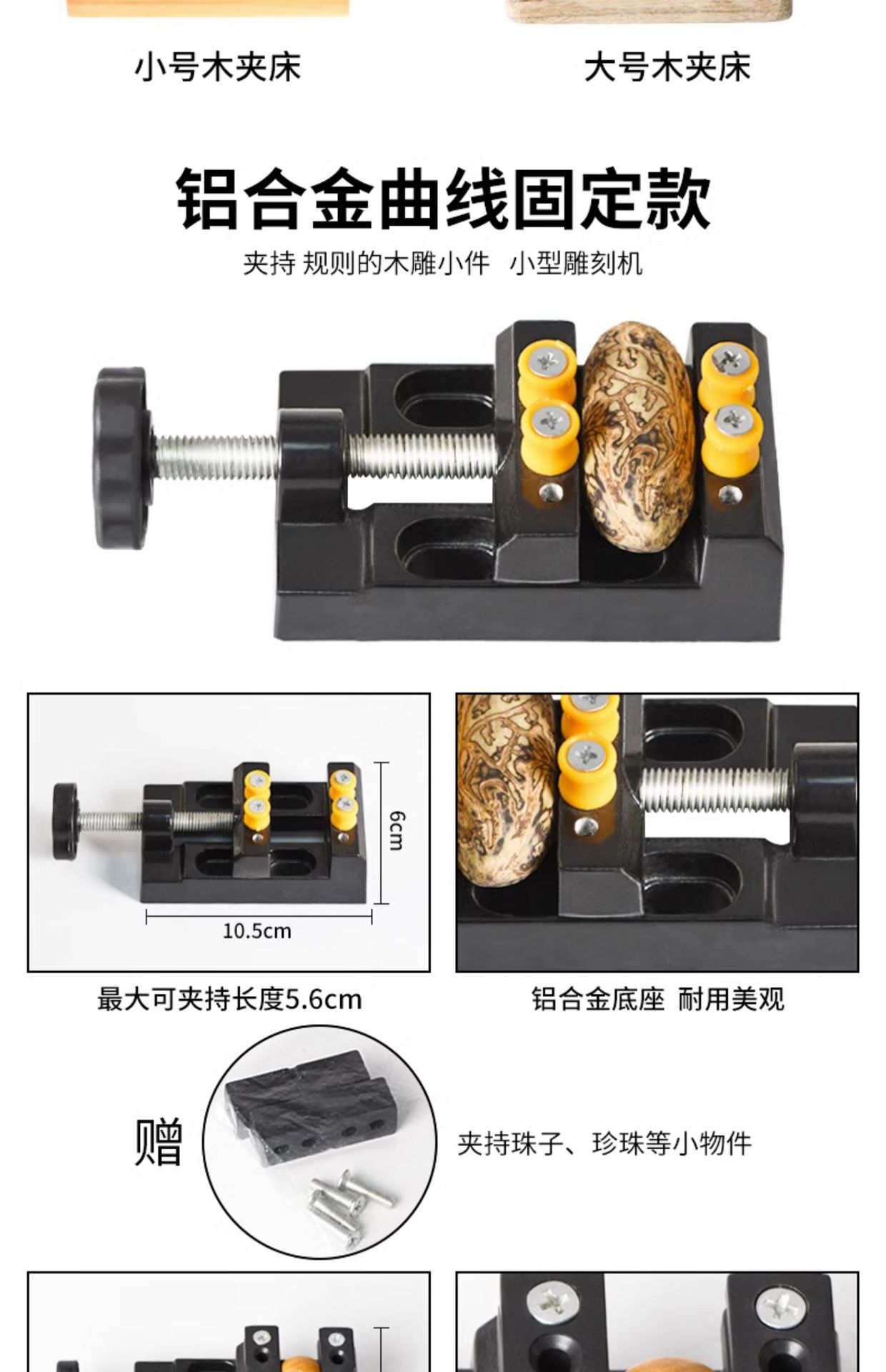 小号木夹床

大号木夹床

铝合金曲线固定款

夹持 规则的木雕小件 小型雕刻机

6cm

10.5cm

最大可夹持长度5.6cm

铝合金底座 耐用美观

赠

夹持珠子、珍珠等小物件