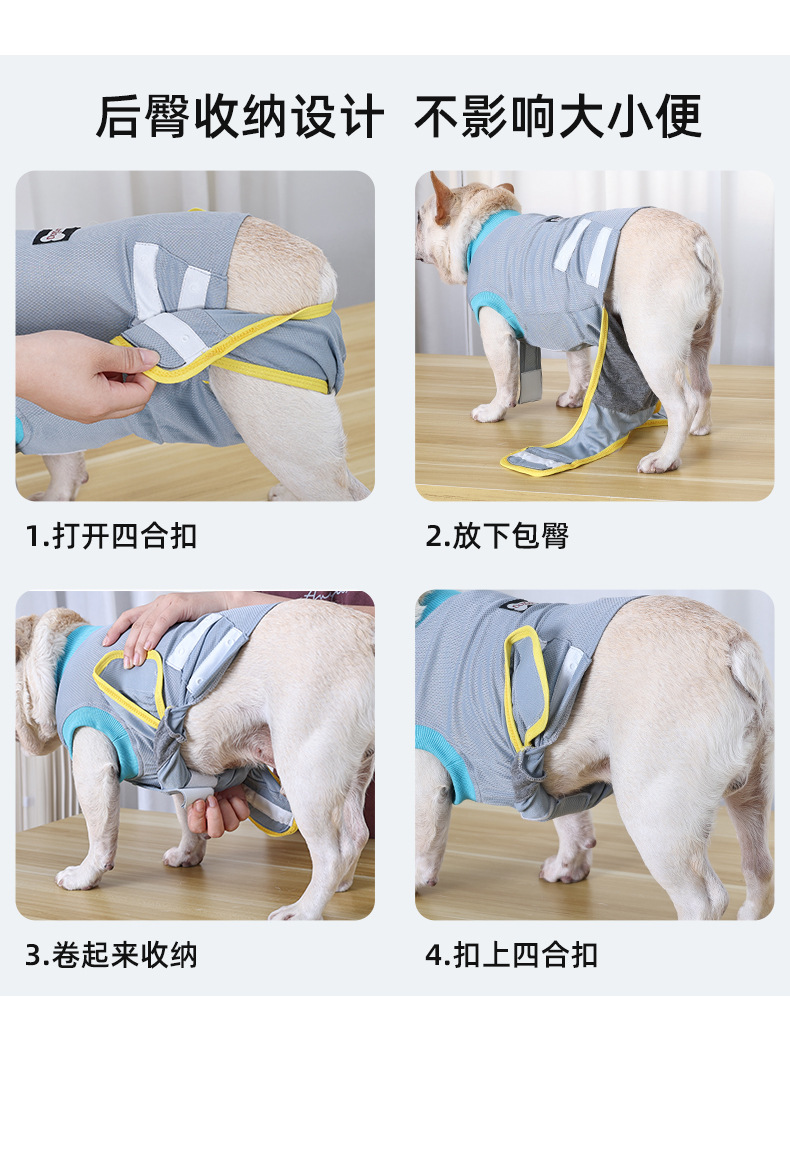 后臀收纳设计 不影响大小便

1.打开四合扣

2.放下包臀

3.卷起来收纳

4.扣上四合扣