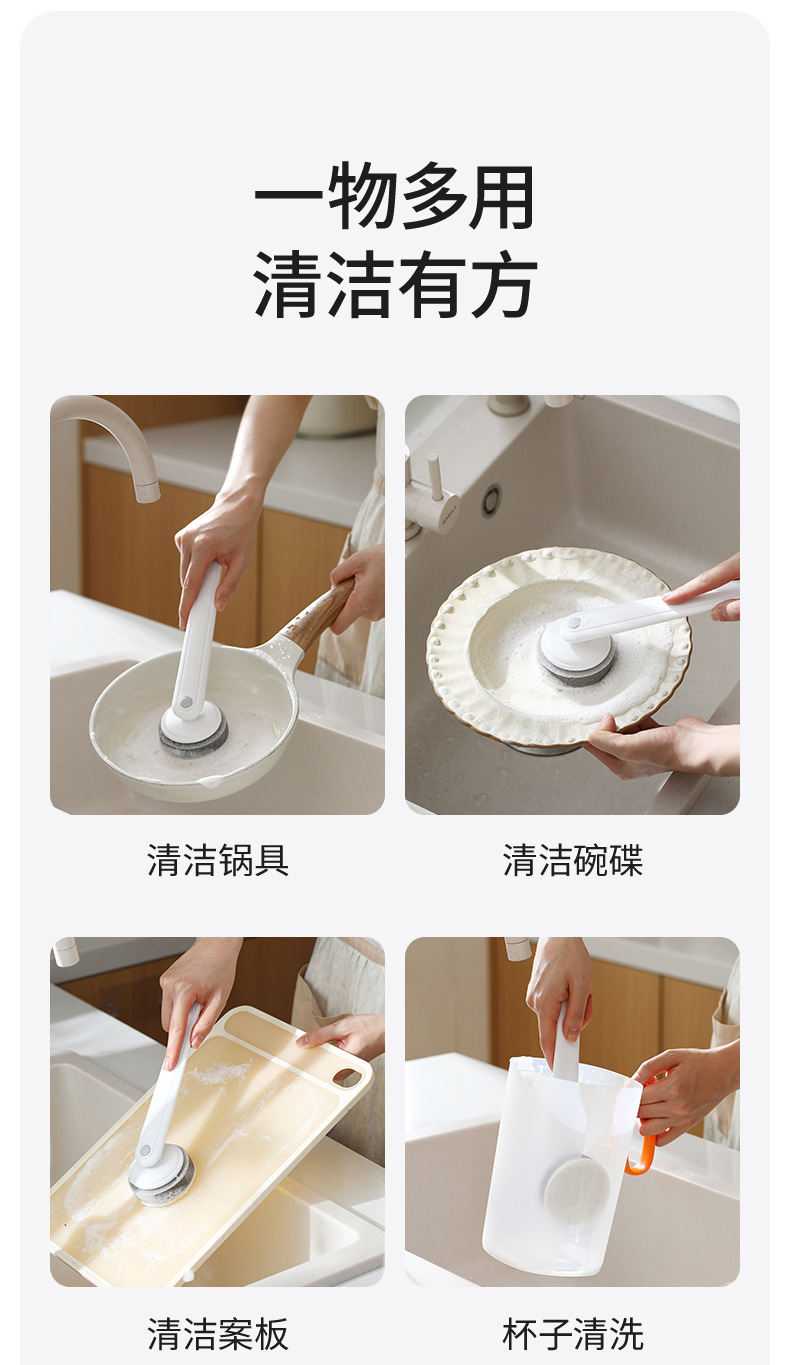 一物多用
清洁有方

清洁锅具

清洁碗碟

清洁案板

杯子清洗