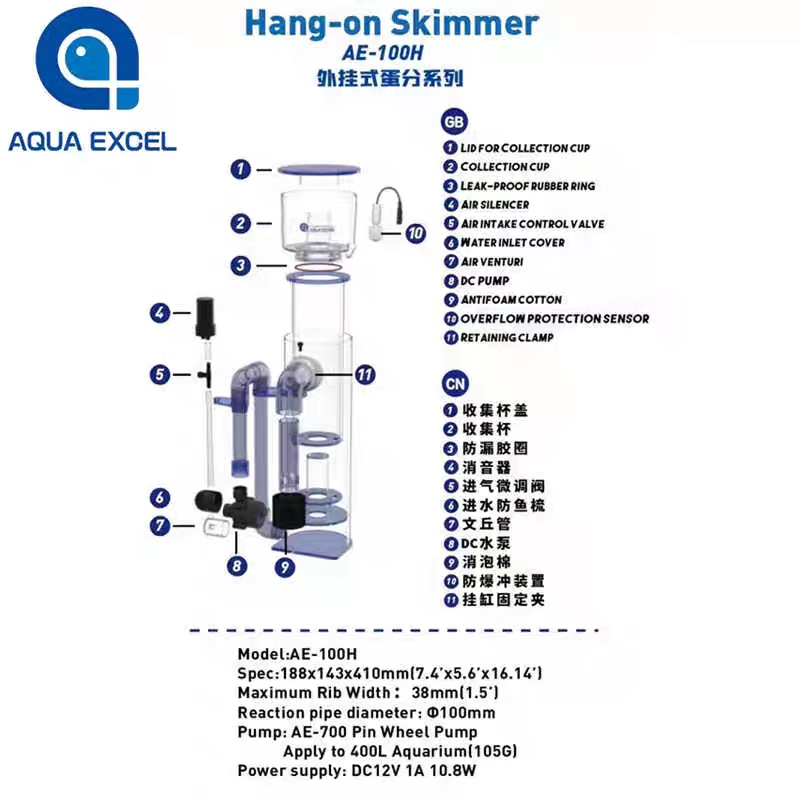 AQUA EXCEL

Hang-on Skimmer
AE-100H
外挂式蛋分系列

1
2
3
4
5
6
7
8
9
10
11

GB
1 LID FOR COLLECTION CUP
2 COLLECTION CUP
3 LEAK-PROOF RUBBER RING
4 AIR SILENCER
5 AIR INTAKE CONTROL VALVE
6 WATER INLET COVER
7 AIR VENTURI
8 DC PUMP
9 ANTIFOAM COTTON
10 OVERFLOW PROTECTION SENSOR
11 RETAINING CLAMP

CN
1 收集杯盖
2 收集杯
3 防漏胶圈
4 消音器
5 进气微调阀
6 进水防鱼梳
7 文丘管
8 DC水泵
9 消泡棉
10 防爆冲装置
11 挂缸固定夹

Model:AE-100H
Spec:188x143x410mm(7.4'x5.6'x16.14')
Maximum Rib Width： 38mm(1.5')
Reaction pipe diameter: Φ100mm
Pump: AE-700 Pin Wheel Pump
Apply to 400L Aquarium(105G)
Power supply: DC12V 1A 10.8W