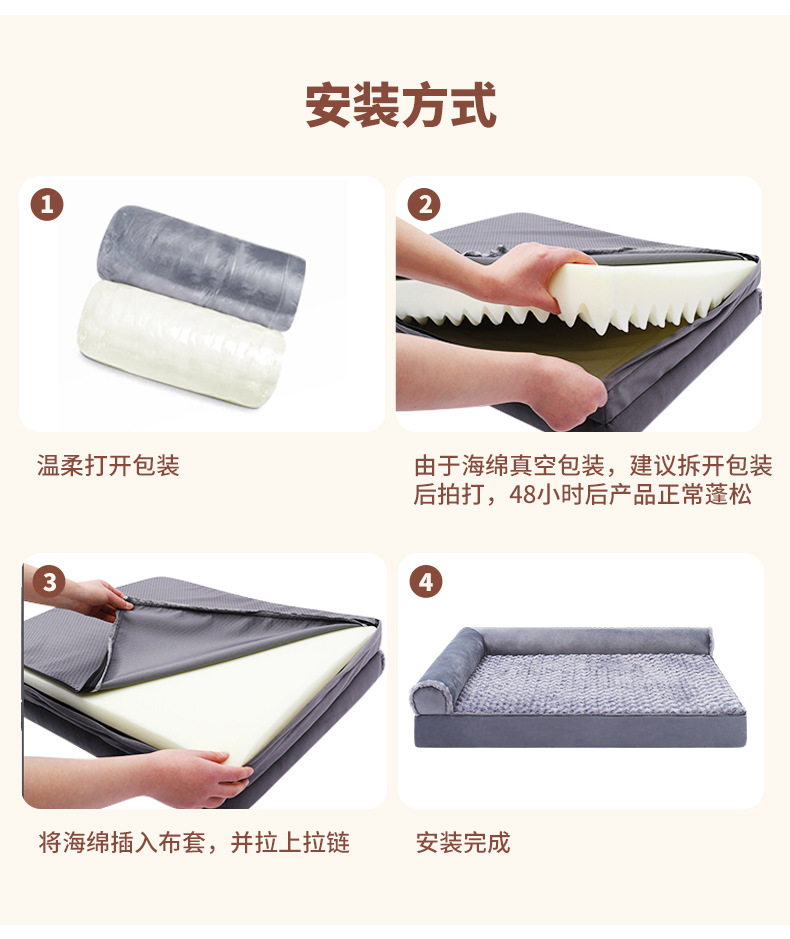 安装方式

1

温柔打开包装

2

由于海绵真空包装，建议拆开包装后拍打，48小时后产品正常蓬松

3

将海绵插入布套，并拉上拉链

4

安装完成