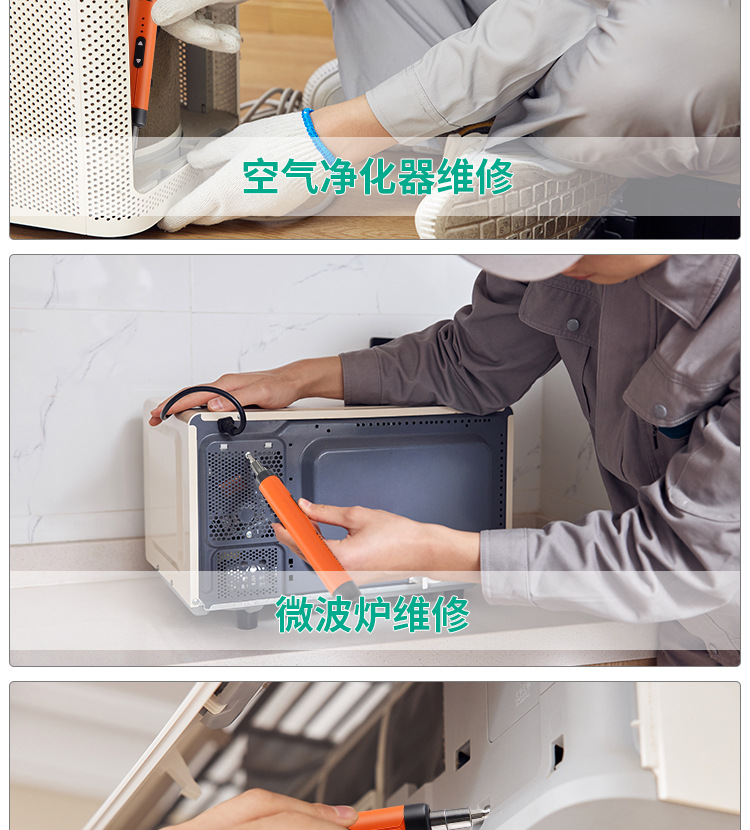 空气净化器维修

微波炉维修