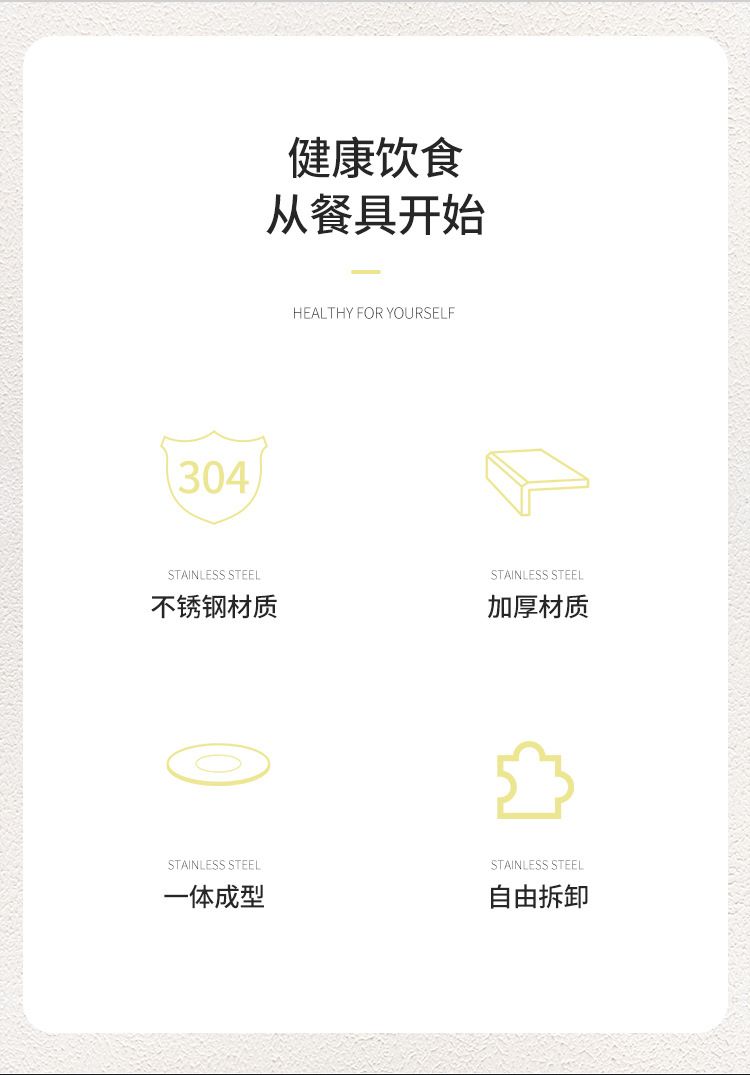 健康饮食
从餐具开始

HEALTHY FOR YOURSELF

304

STAINLESS STEEL
不锈钢材质

STAINLESS STEEL
加厚材质

STAINLESS STEEL
一体成型

STAINLESS STEEL
自由拆卸