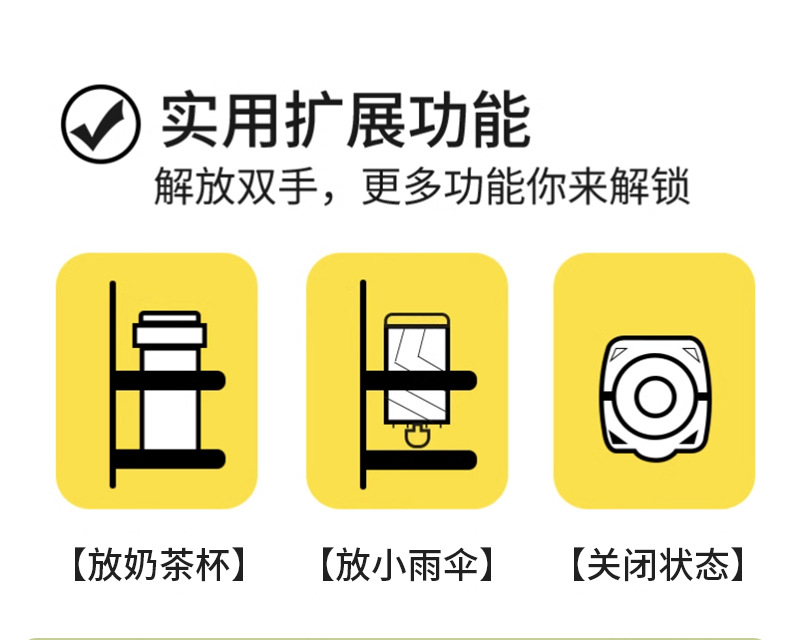 实用扩展功能
解放双手，更多功能你来解锁

【放奶茶杯】

【放小雨伞】

【关闭状态】