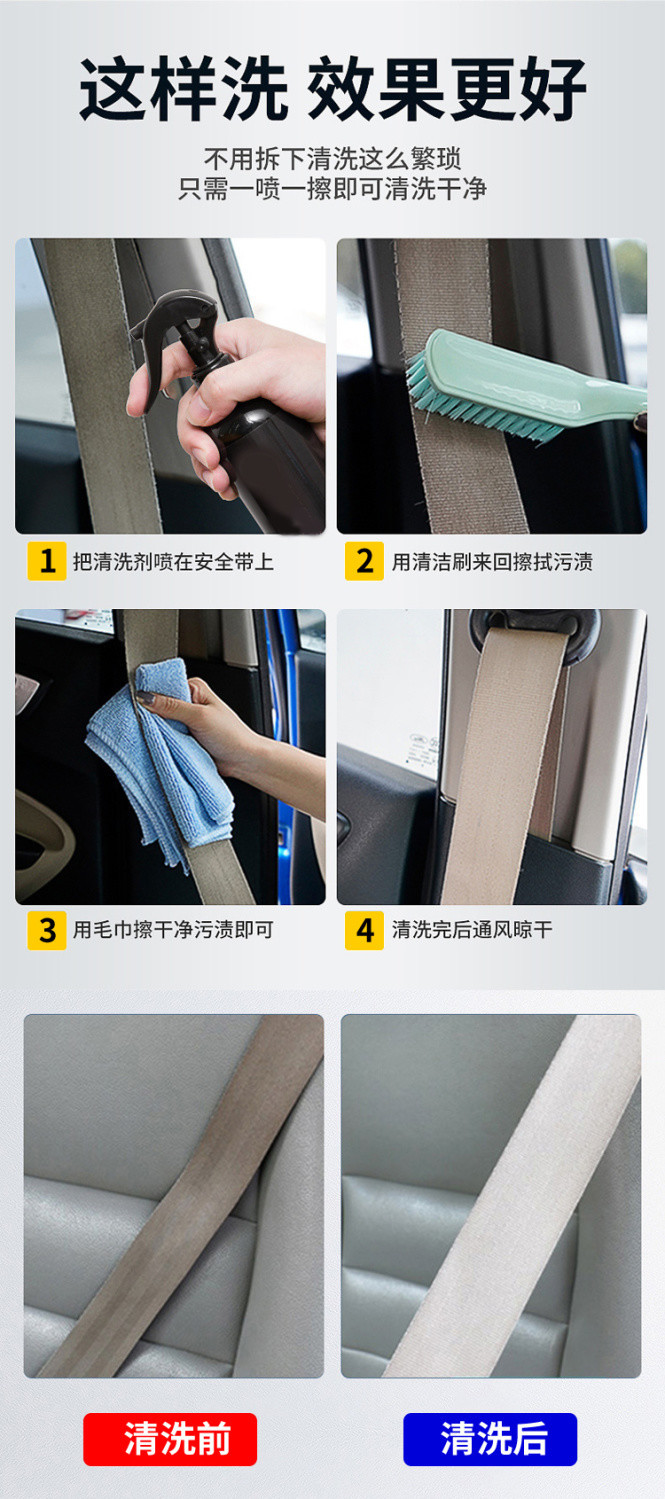 这样洗 效果更好

不用拆下清洗这么繁琐
只需一喷一擦即可清洗干净

1 把清洗剂喷在安全带上

2 用清洁刷来回擦拭污渍

3 用毛巾擦干净污渍即可

4 清洗完后通风晾干

清洗前

清洗后