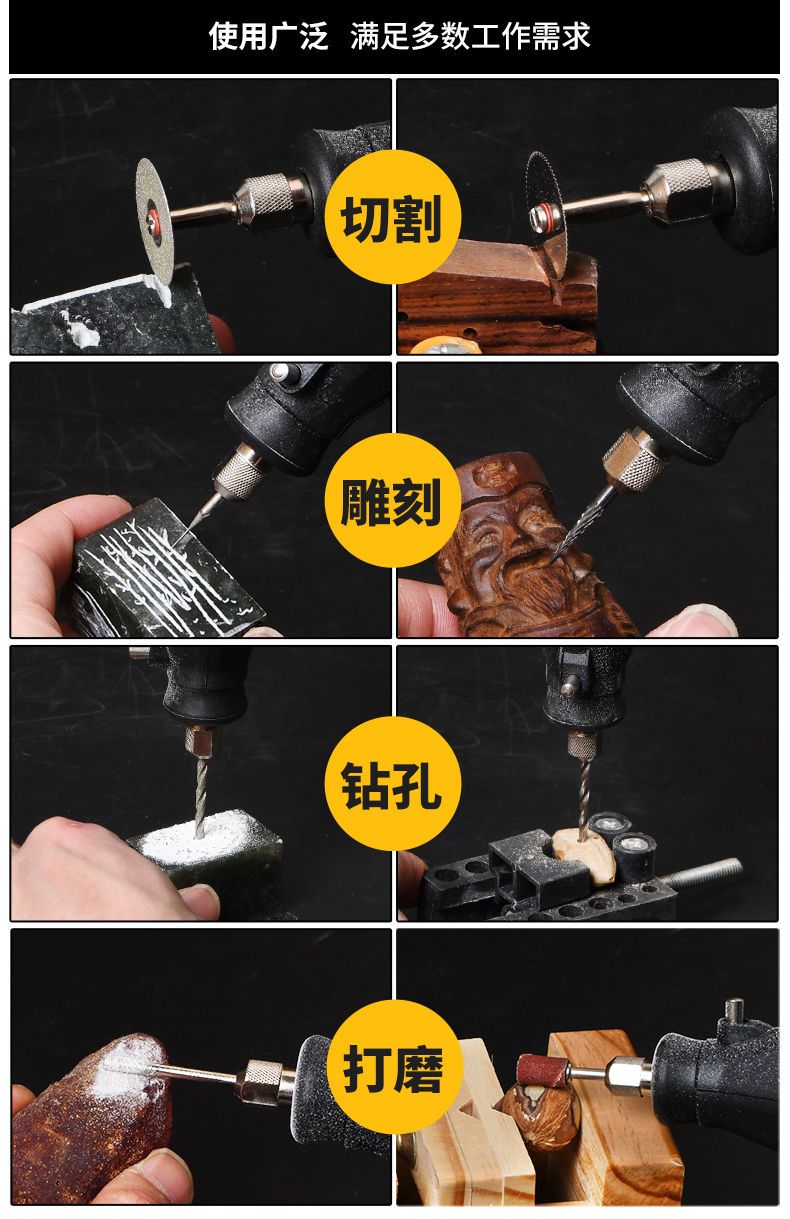 使用广泛 满足多数工作需求

切割

雕刻

钻孔

打磨