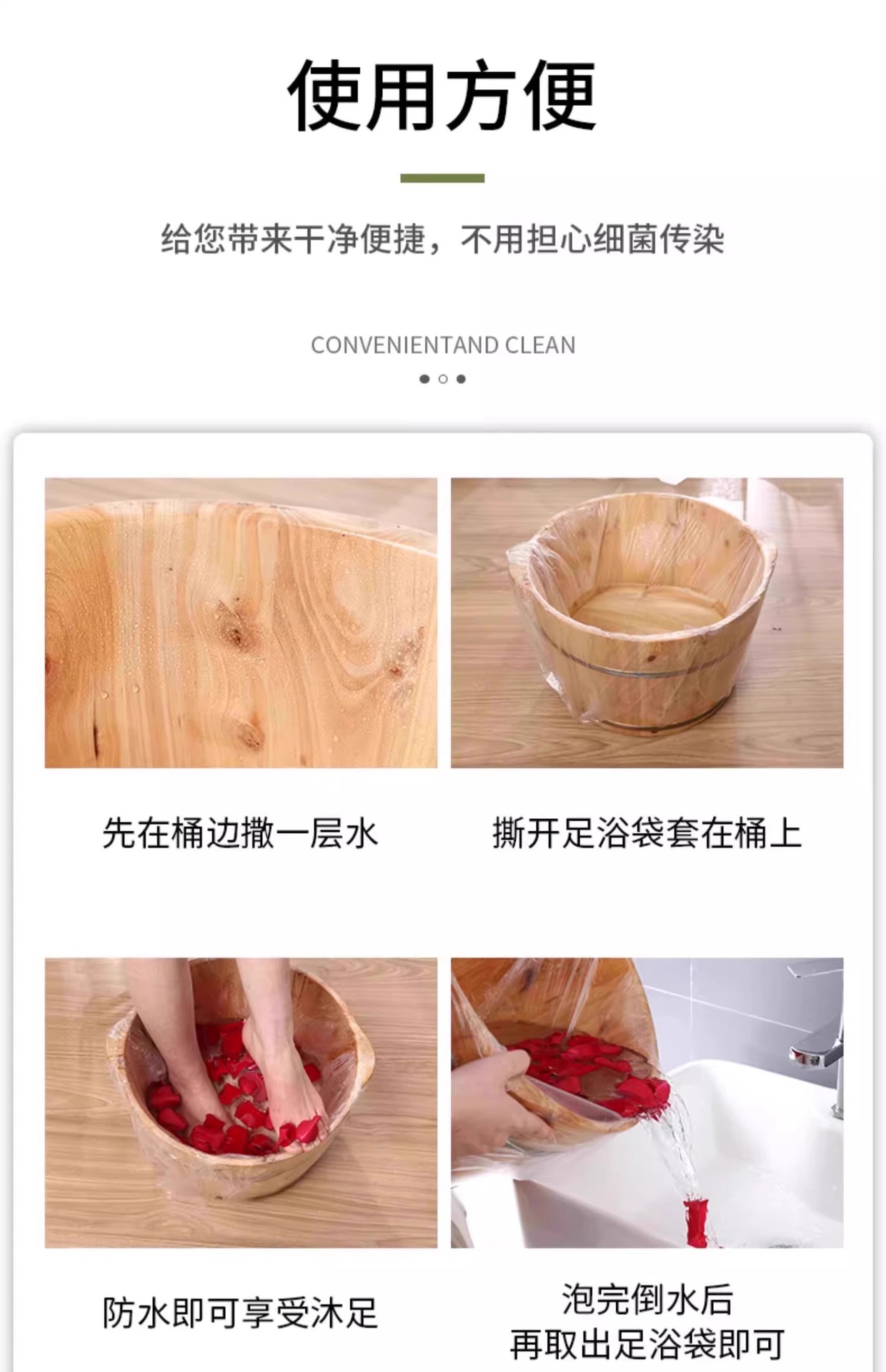 使用方便

给您带来干净便捷，不用担心细菌传染

CONVENIENTAND CLEAN

先在桶边撒一层水

撕开足浴袋套在桶上

防水即可享受沐足

泡完倒水后
再取出足浴袋即可