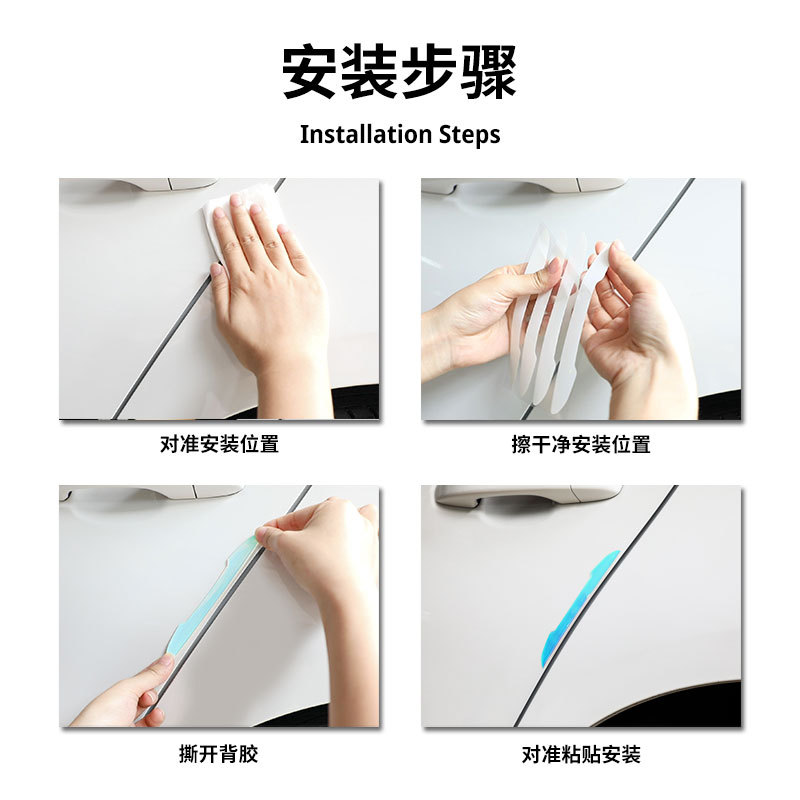 安装步骤

Installation Steps

对准安装位置

擦干净安装位置

撕开背胶

对准粘贴安装