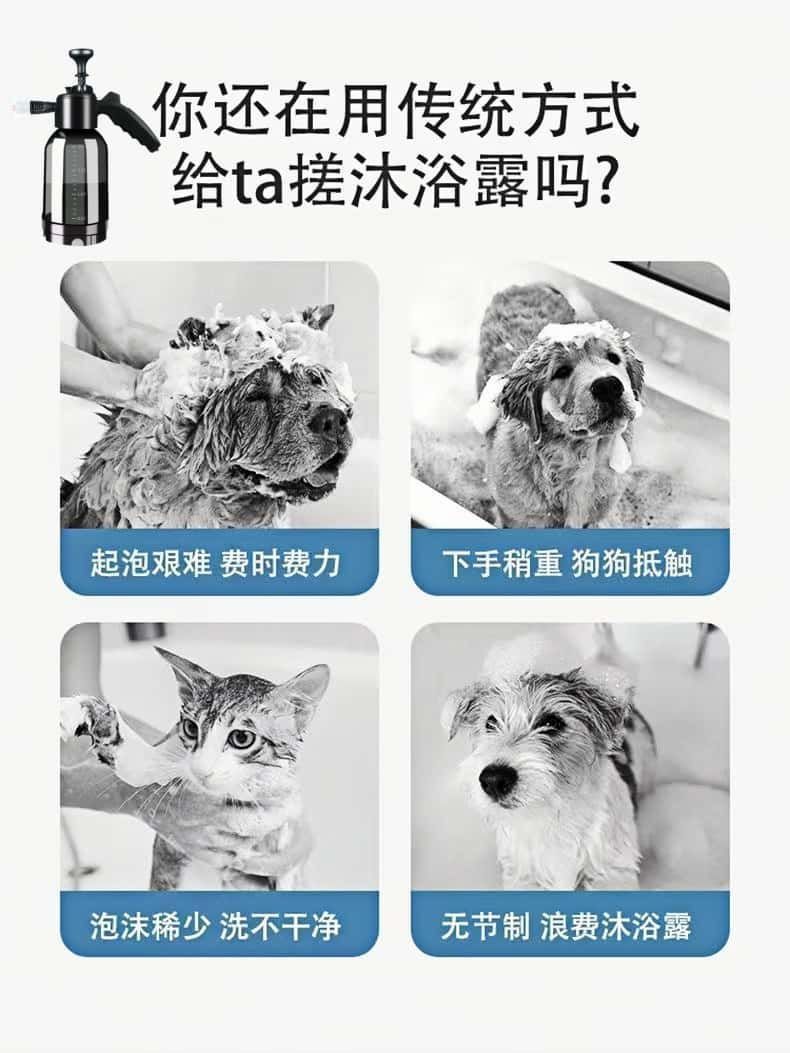 你还在用传统方式
给ta搓沐浴露吗?

起泡艰难 费时费力

下手稍重 狗狗抵触

泡沫稀少 洗不干净

无节制 浪费沐浴露