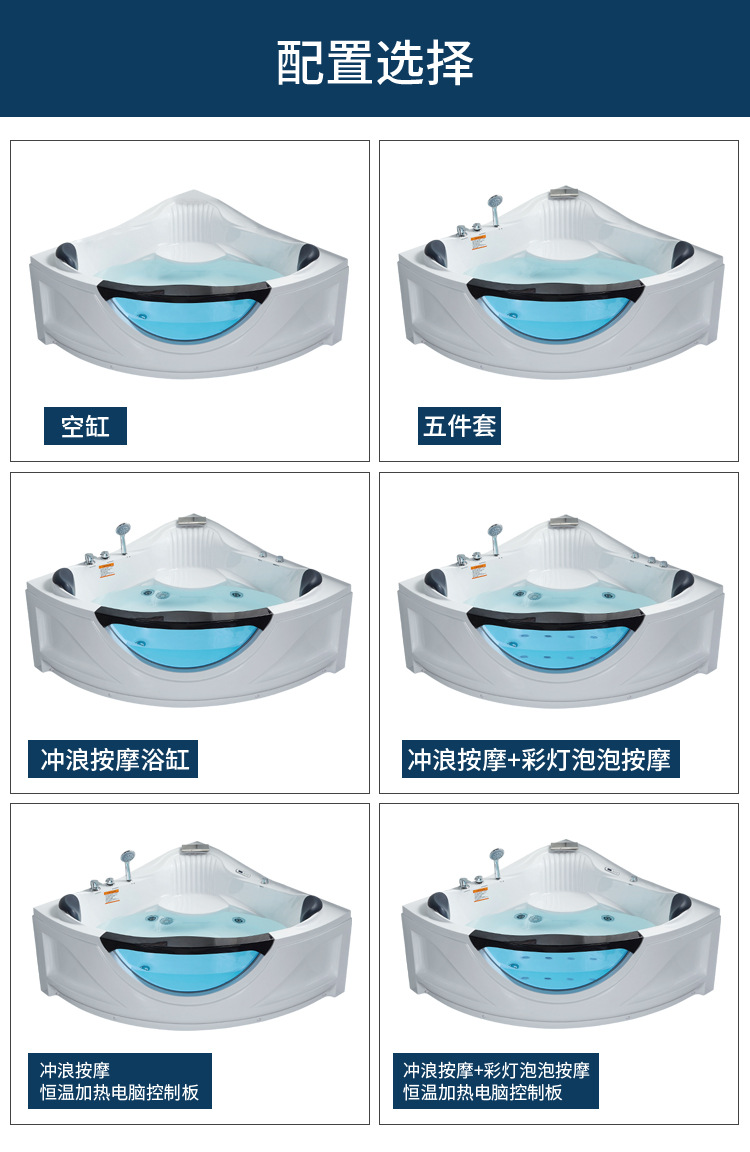 配置选择

空缸

五件套

冲浪按摩浴缸

冲浪按摩+彩灯泡泡按摩

冲浪按摩
恒温加热电脑控制板

冲浪按摩+彩灯泡泡按摩
恒温加热电脑控制板