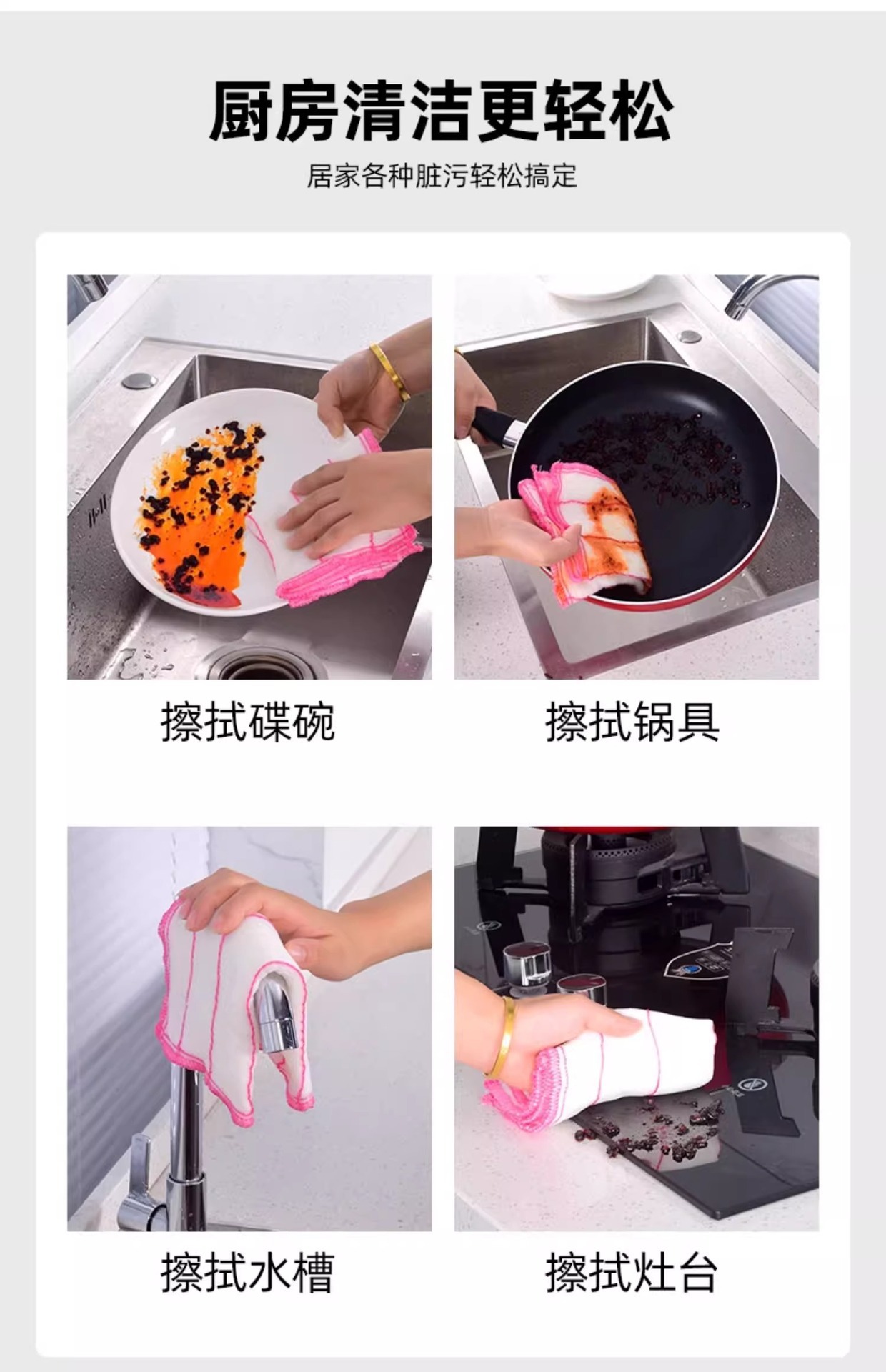 厨房清洁更轻松

居家各种脏污轻松搞定

擦拭碟碗

擦拭锅具

擦拭水槽

擦拭灶台