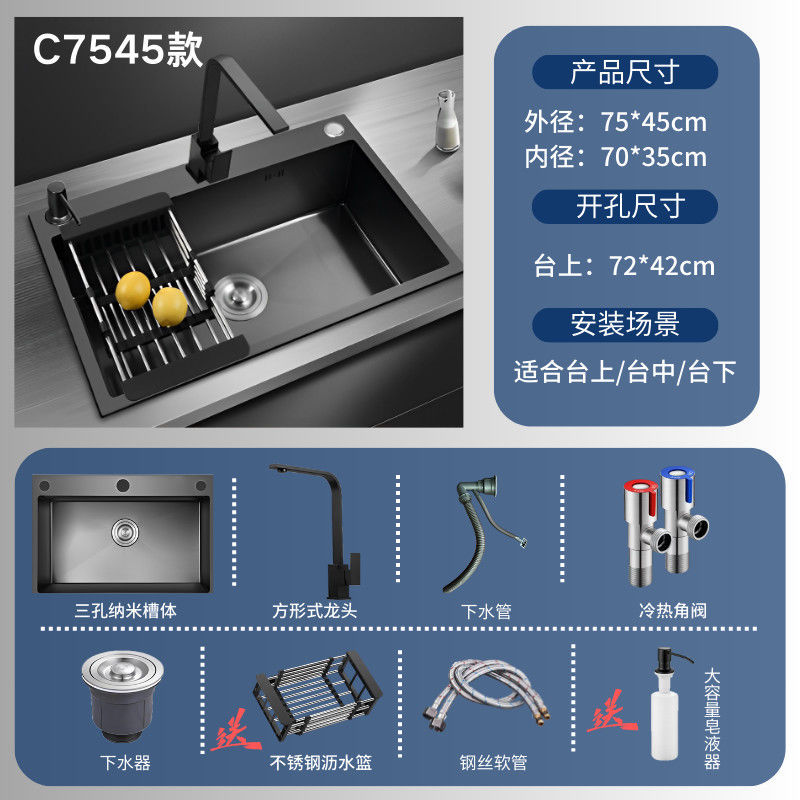 C7545款

产品尺寸

外径：75*45cm
内径：70*35cm

开孔尺寸

台上：72*42cm

安装场景

适合台上/台中/台下

三孔纳米槽体

方形式龙头

下水管

冷热角阀

下水器

送

不锈钢沥水篮

钢丝软管

送

大容量皂液器