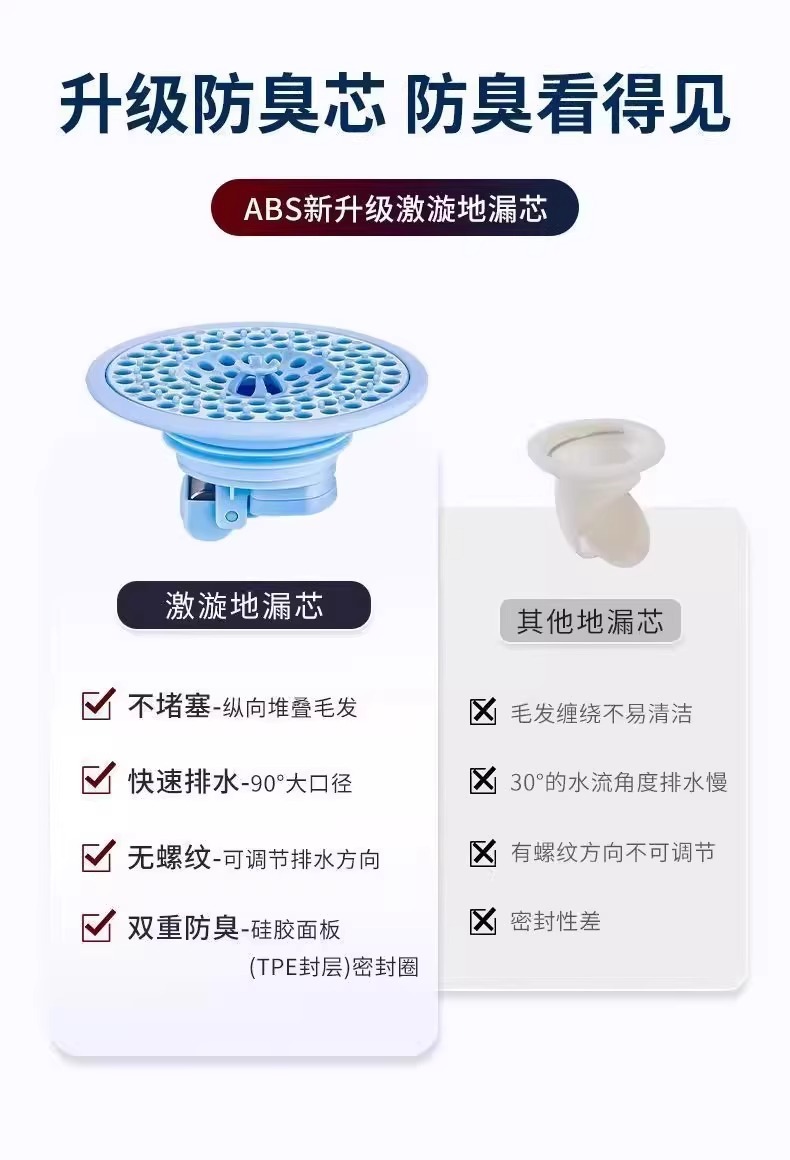 升级防臭芯 防臭看得见

ABS新升级激漩地漏芯

激漩地漏芯

不堵塞-纵向堆叠毛发

快速排水-90°大口径

无螺纹-可调节排水方向

双重防臭-硅胶面板 (TPE封层)密封圈

其他地漏芯

毛发缠绕不易清洁

30°的水流角度排水慢

有螺纹方向不可调节

密封性差