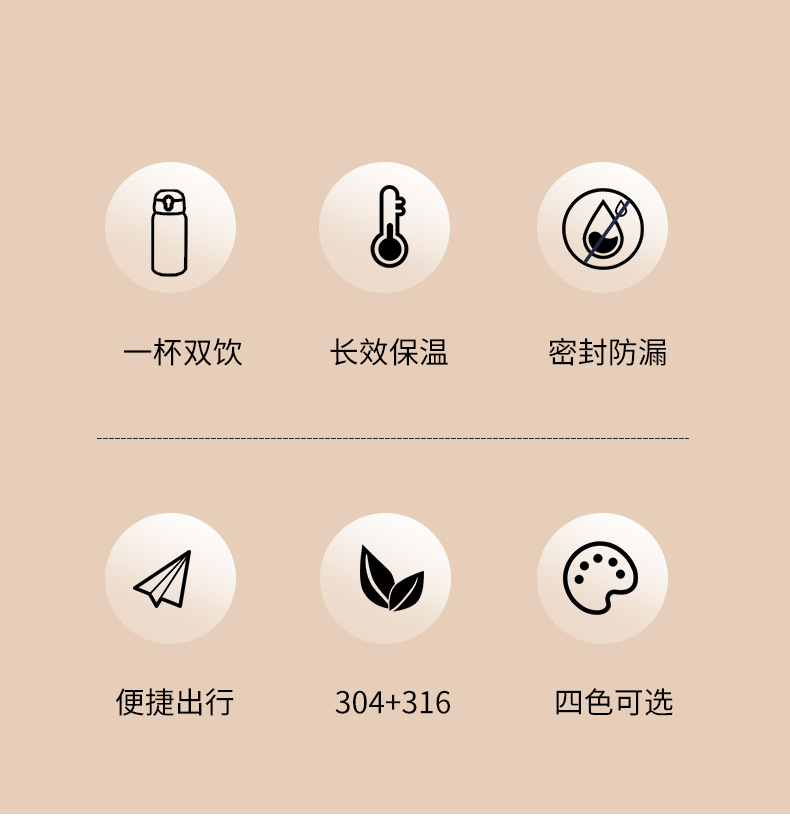 一杯双饮 长效保温 密封防漏

便捷出行 304+316 四色可选