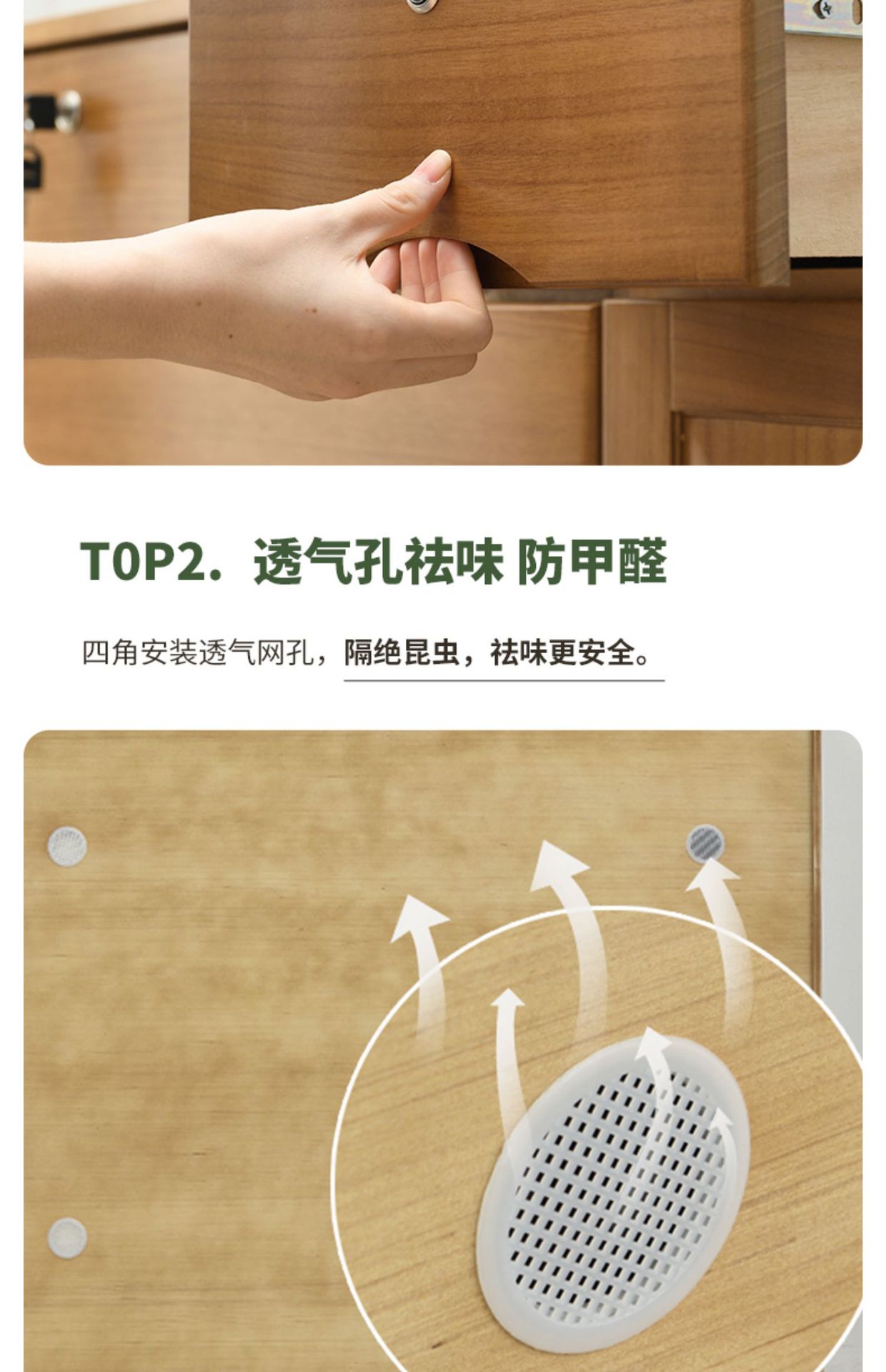 TOP2. 透气孔祛味 防甲醛

四角安装透气网孔，隔绝昆虫，祛味更安全。