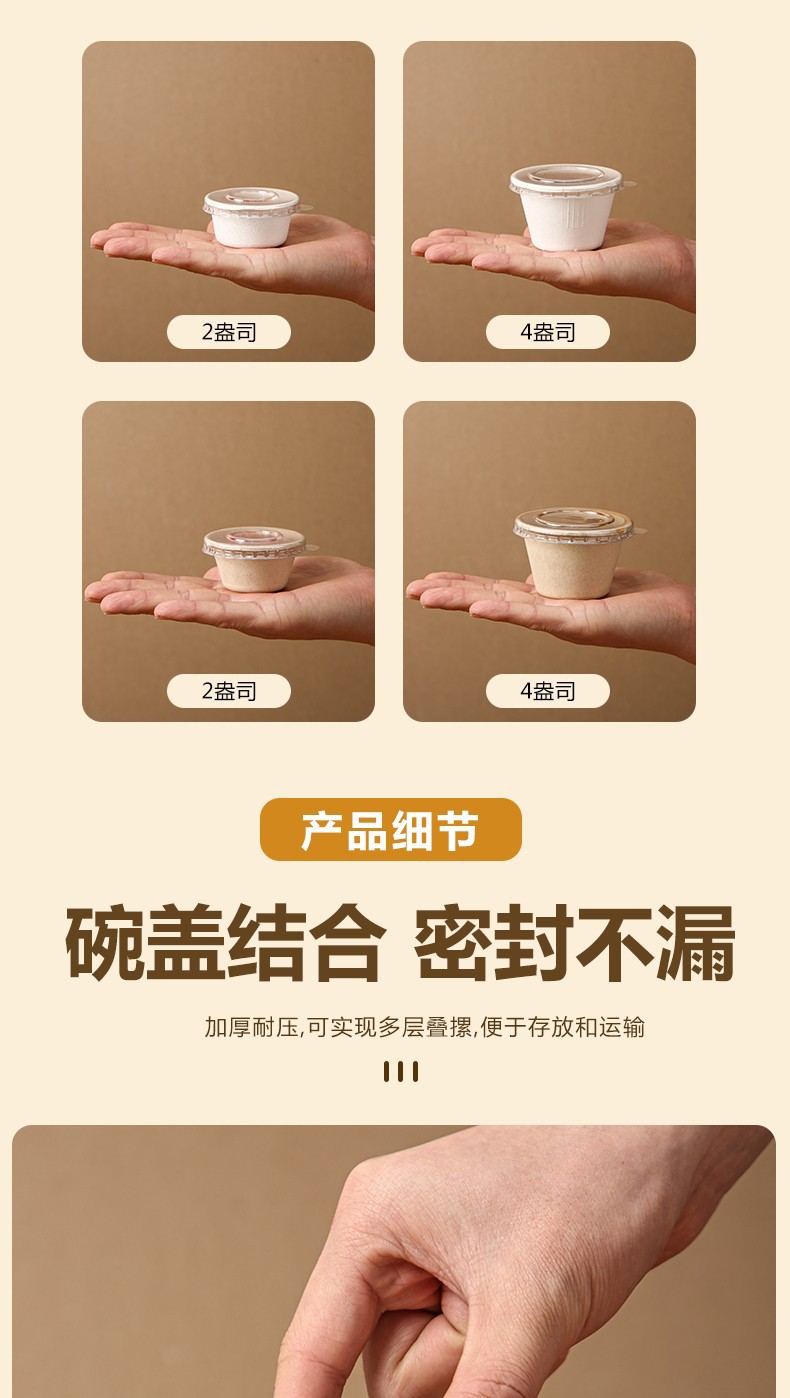 2盎司

4盎司

2盎司

4盎司

产品细节

碗盖结合 密封不漏

加厚耐压,可实现多层叠摞,便于存放和运输