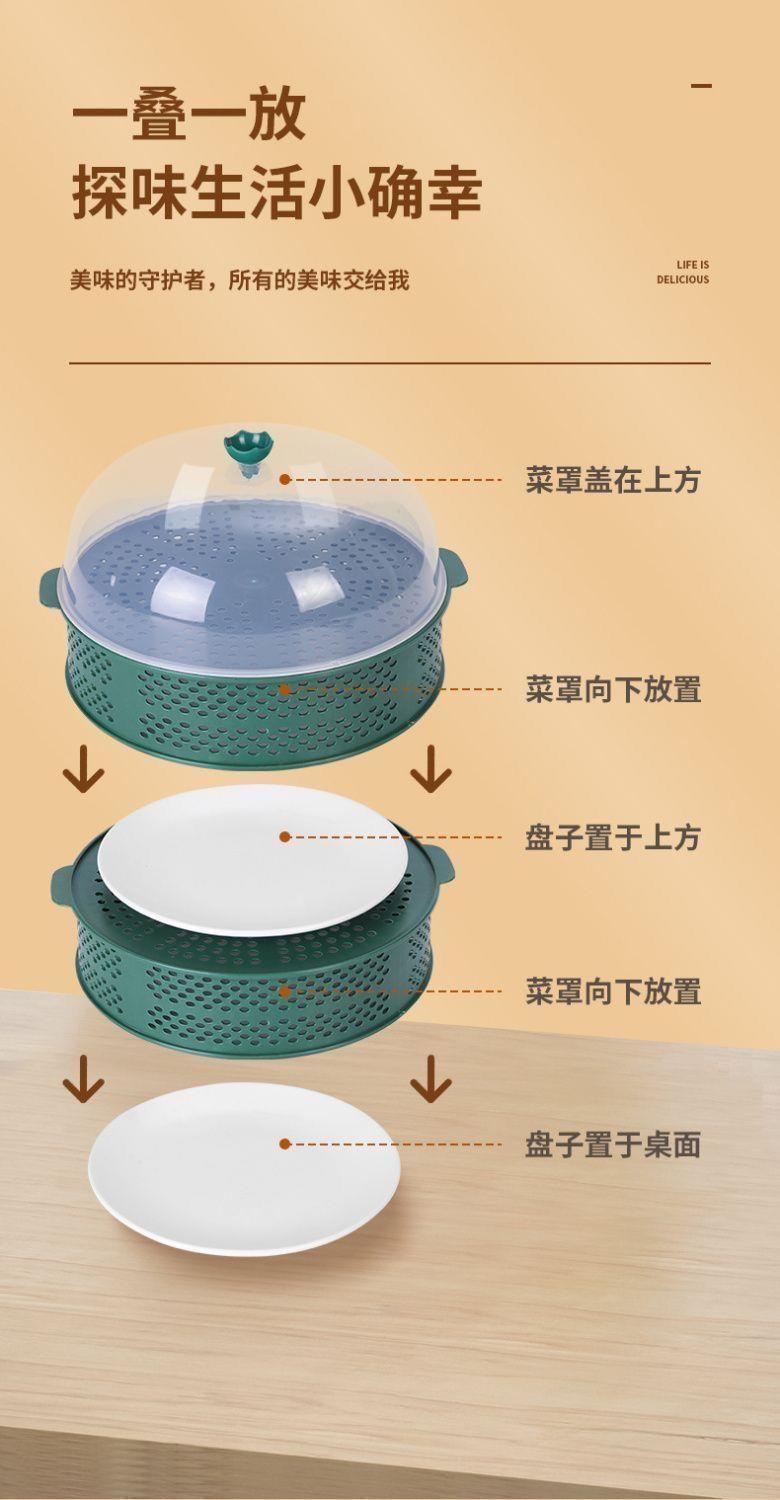 一叠一放
探味生活小确幸

美味的守护者，所有的美味交给我

LIFE IS
DELICIOUS

菜罩盖在上方

菜罩向下放置

盘子置于上方

菜罩向下放置

盘子置于桌面