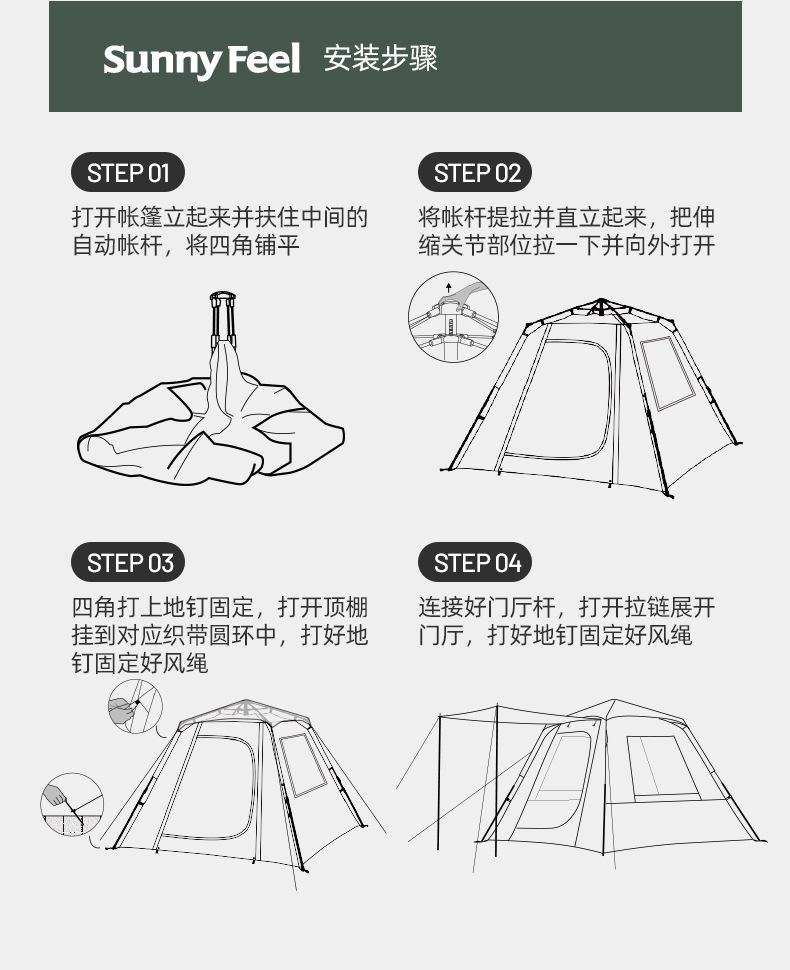 Sunny Feel 安装步骤

STEP 01

打开帐篷立起来并扶住中间的自动帐杆，将四角铺平

STEP 02

将帐杆提拉并直立起来，把伸缩关节部位拉一下并向外打开

STEP 03

四角打上地钉固定，打开顶棚挂到对应织带圆环中，打好地钉固定好风绳

STEP 04

连接好门厅杆，打开拉链展开门厅，打好地钉固定好风绳