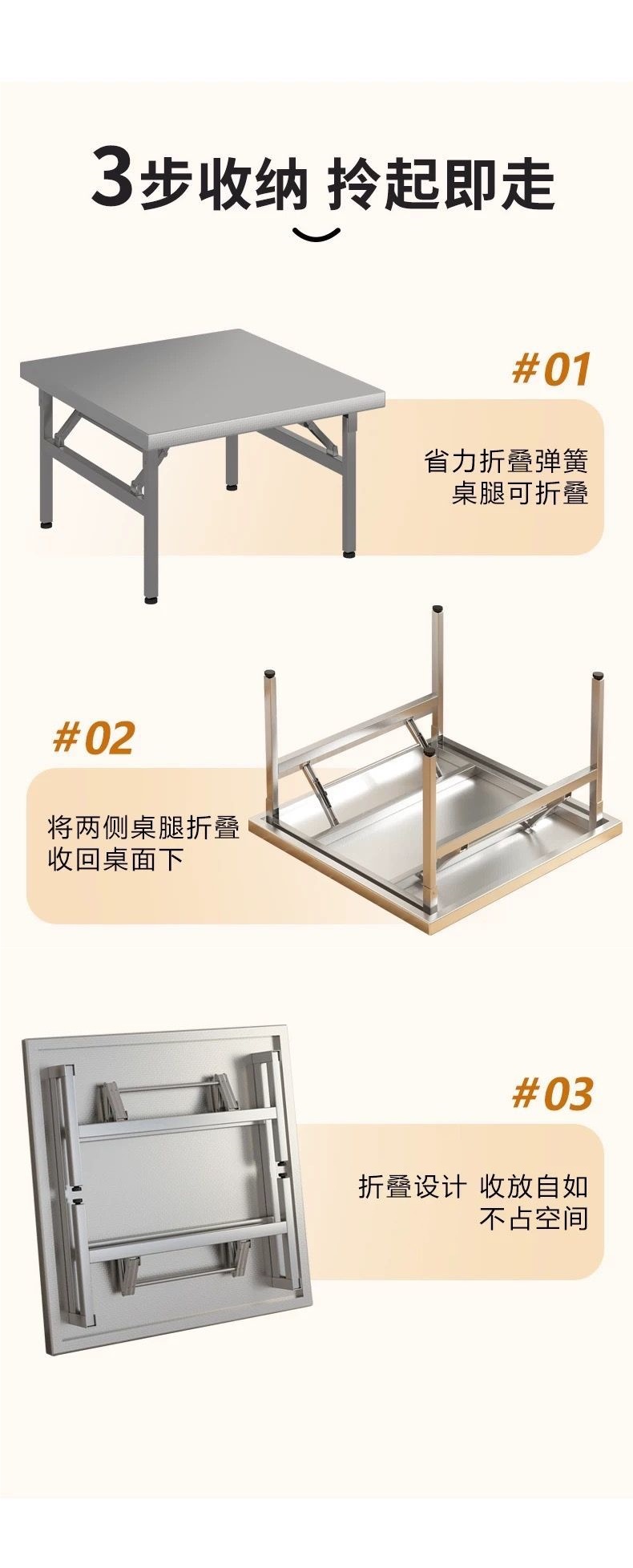 3步收纳 拎起即走

#01

省力折叠弹簧
桌腿可折叠

#02

将两侧桌腿折叠
收回桌面下

#03

折叠设计 收放自如
不占空间