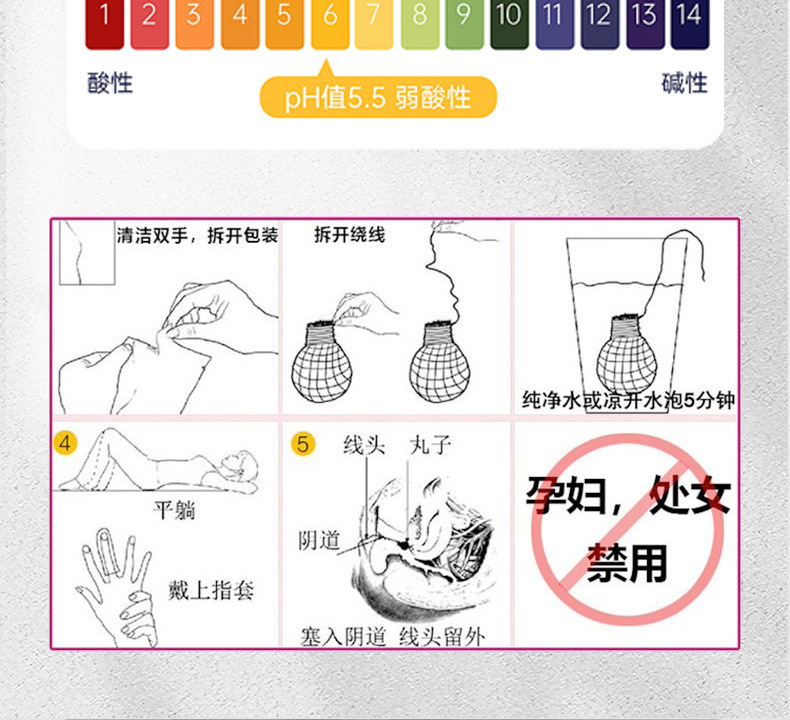 1 2 3 4 5 6 7 8 9 10 11 12 13 14

酸性

碱性

pH值5.5 弱酸性

清洁双手，拆开包装

拆开绕线

纯净水或凉开水泡5分钟

4

平躺

戴上指套

5

线头 丸子

阴道

塞入阴道 线头留外

孕妇，处女禁用