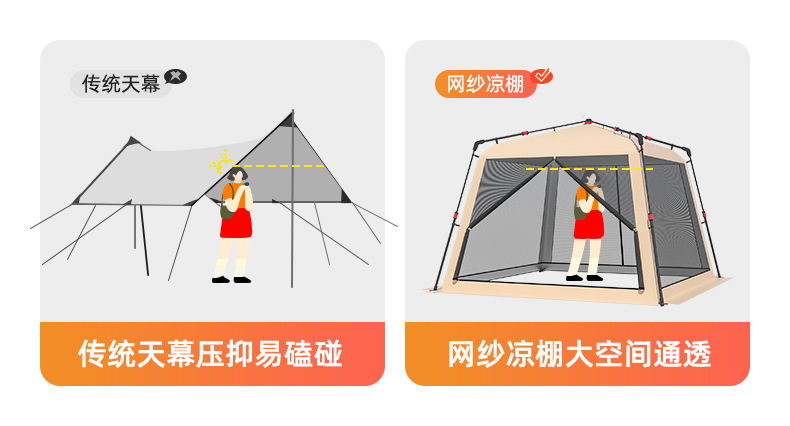 传统天幕

传统天幕压抑易磕碰

网纱凉棚

网纱凉棚大空间通透