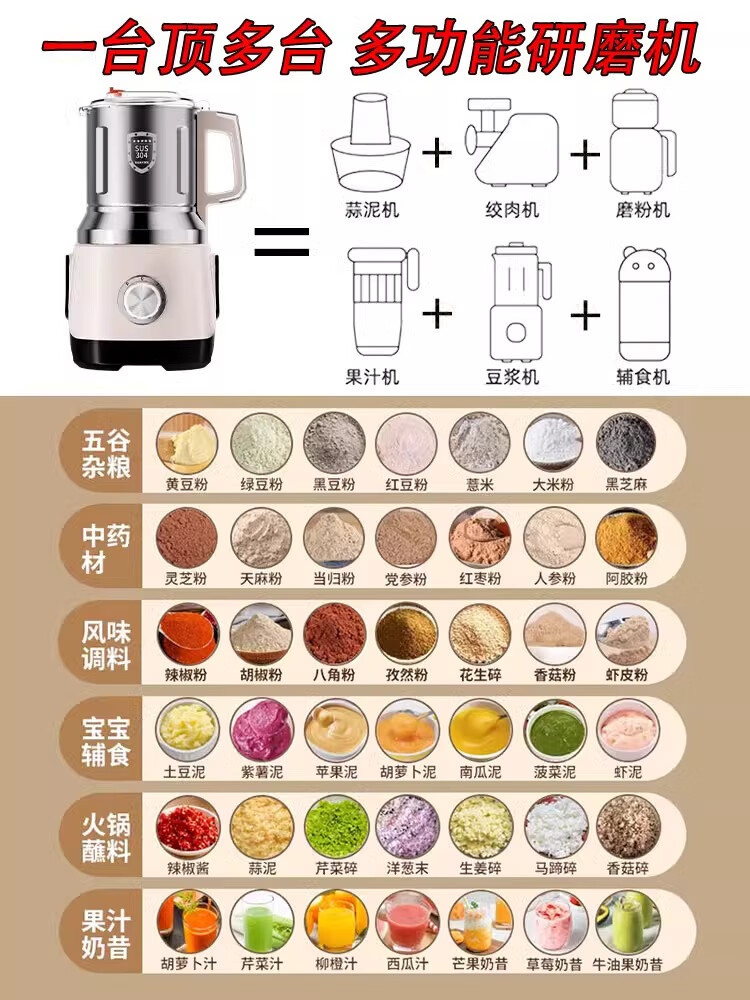 一台顶多台 多功能研磨机

SUS 304

=

蒜泥机 + 绞肉机 + 磨粉机

果汁机 + 豆浆机 + 辅食机

五谷杂粮
黄豆粉 绿豆粉 黑豆粉 红豆粉 薏米 大米粉 黑芝麻

中药材
灵芝粉 天麻粉 当归粉 党参粉 红枣粉 人参粉 阿胶粉

风味调料
辣椒粉 胡椒粉 八角粉 孜然粉 花生碎 香菇粉 虾皮粉

宝宝辅食
土豆泥 紫薯泥 苹果泥 胡萝卜泥 南瓜泥 菠菜泥 虾泥

火锅蘸料
辣椒酱 蒜泥 芹菜碎 洋葱末 生姜碎 马蹄碎 香菇碎

果汁奶昔
胡萝卜汁 芹菜汁 柳橙汁 西瓜汁 芒果奶昔 草莓奶昔 牛油果奶昔