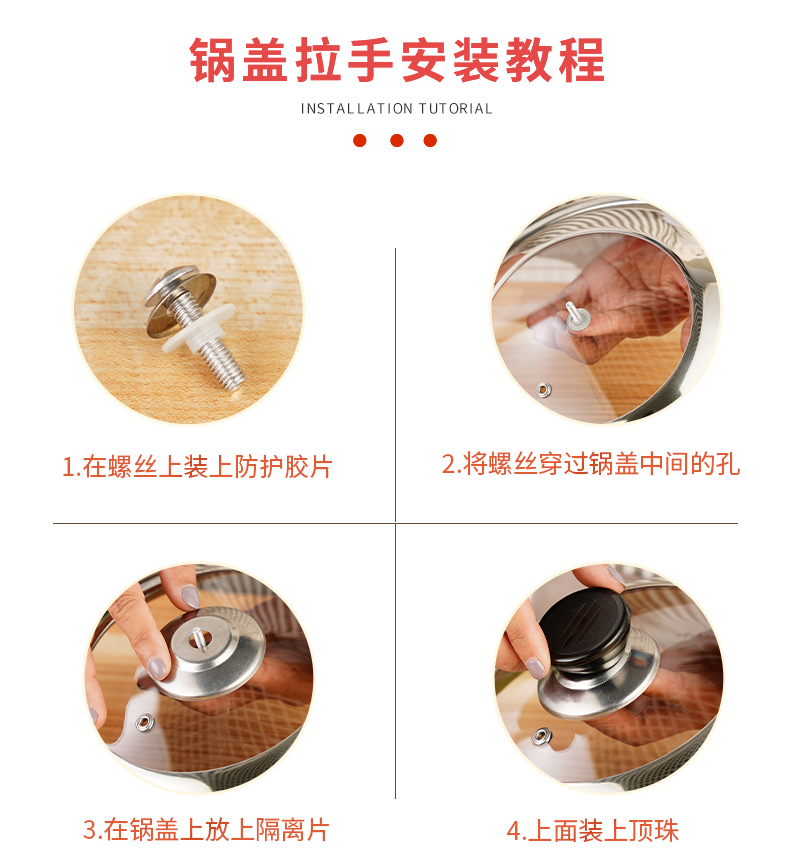 锅盖拉手安装教程

INSTALLATION TUTORIAL

1.在螺丝上装上防护胶片

2.将螺丝穿过锅盖中间的孔

3.在锅盖上放上隔离片

4.上面装上顶珠